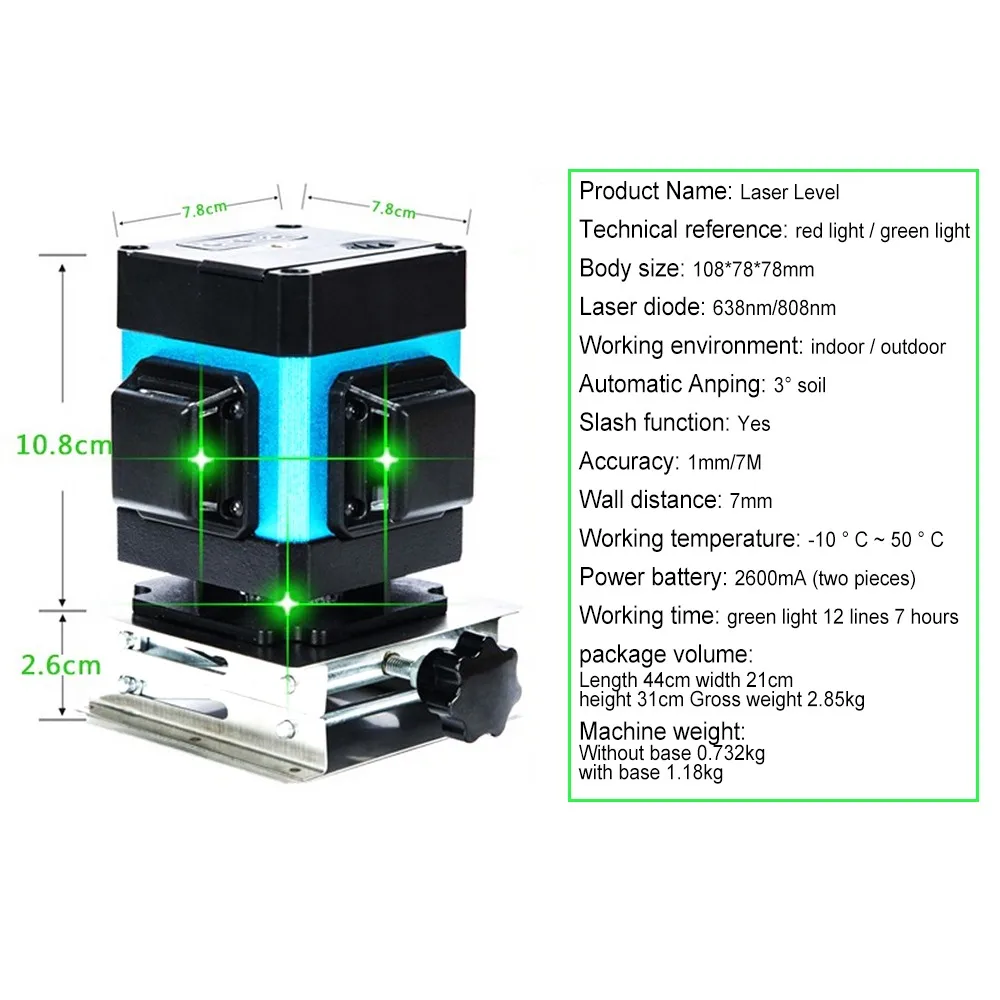 7.8cm
7.8cm
10.8cm
2.6cm

Product Name: Laser Level
Technical reference: red light / green light
Body size: 108*78*78mm
Laser diode: 638nm/808nm
Working environment: indoor / outdoor
Automatic Anping: 3° soil
Slash function: Yes
Accuracy: 1mm/7M
Wall distance: 7mm
Working temperature: -10 ° C ~ 50 ° C
Power battery: 2600mA (two pieces)
Working time: green light 12 lines 7 hours
package volume:
Length 44cm width 21cm
height 31cm Gross weight 2.85kg
Machine weight:
Without base 0.732kg
with base 1.18kg