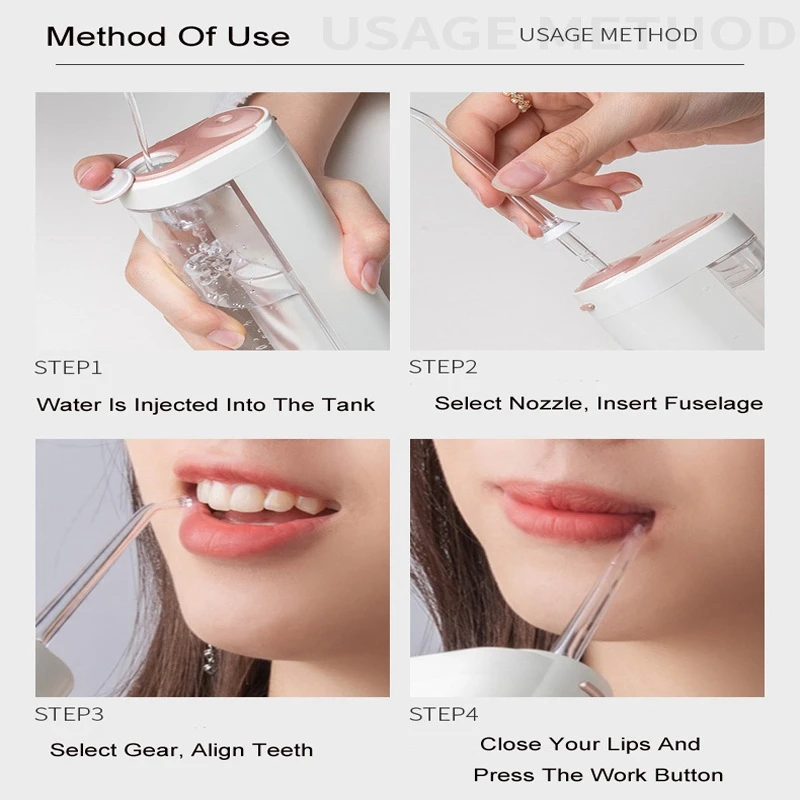 Method Of Use USAGE METHOD USAGE METHOD

STEP1

Water Is Injected Into The Tank

STEP2

Select Nozzle, Insert Fuselage

STEP3

Select Gear, Align Teeth

STEP4

Close Your Lips And Press The Work Button