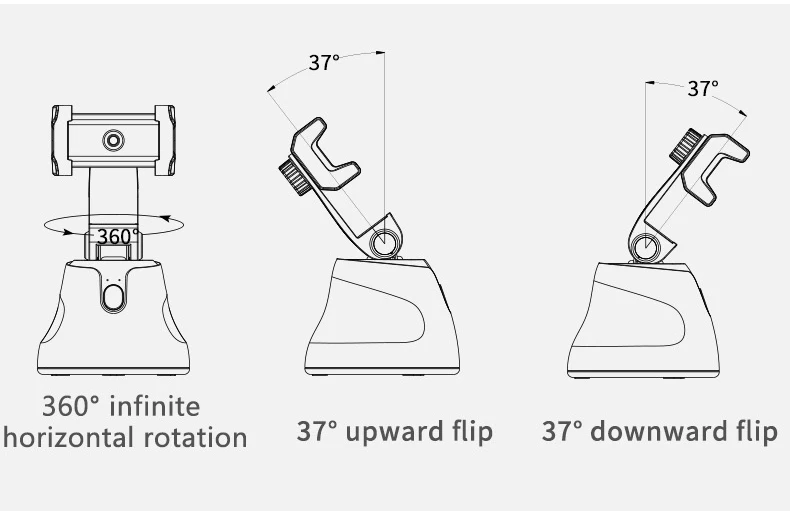 360°

360° infinite horizontal rotation

37°

37° upward flip

37°

37° downward flip