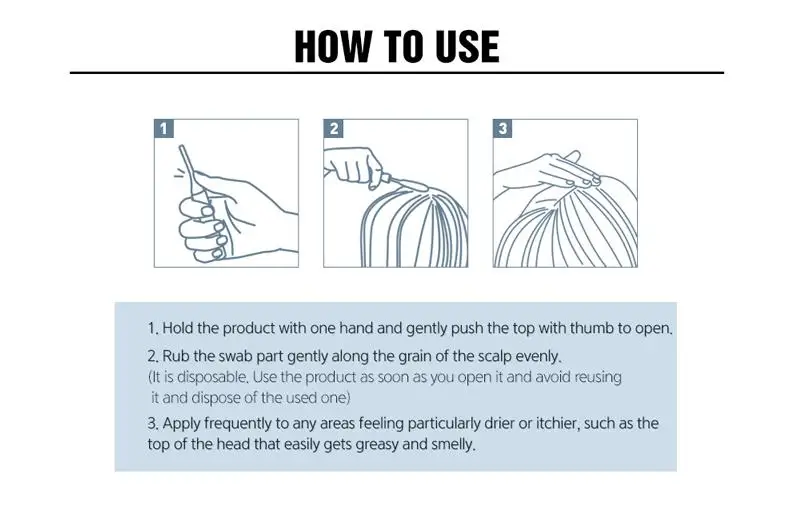 HOW TO USE

1

2

3

1. Hold the product with one hand and gently push the top with thumb to open.

2. Rub the swab part gently along the grain of the scalp evenly.
(It is disposable. Use the product as soon as you open it and avoid reusing it and dispose of the used one)

3. Apply frequently to any areas feeling particularly drier or itchier, such as the top of the head that easily gets greasy and smelly.