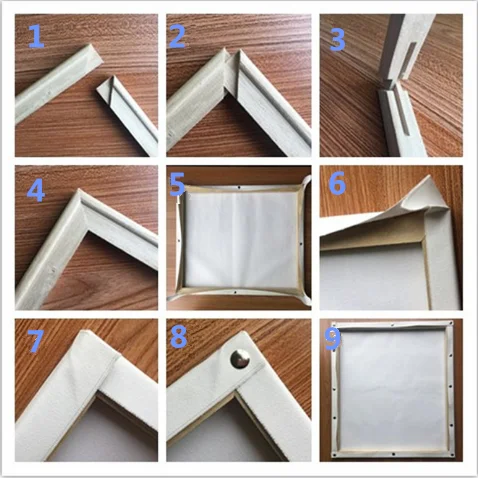 1

2

3

4

5

6

7

8

9