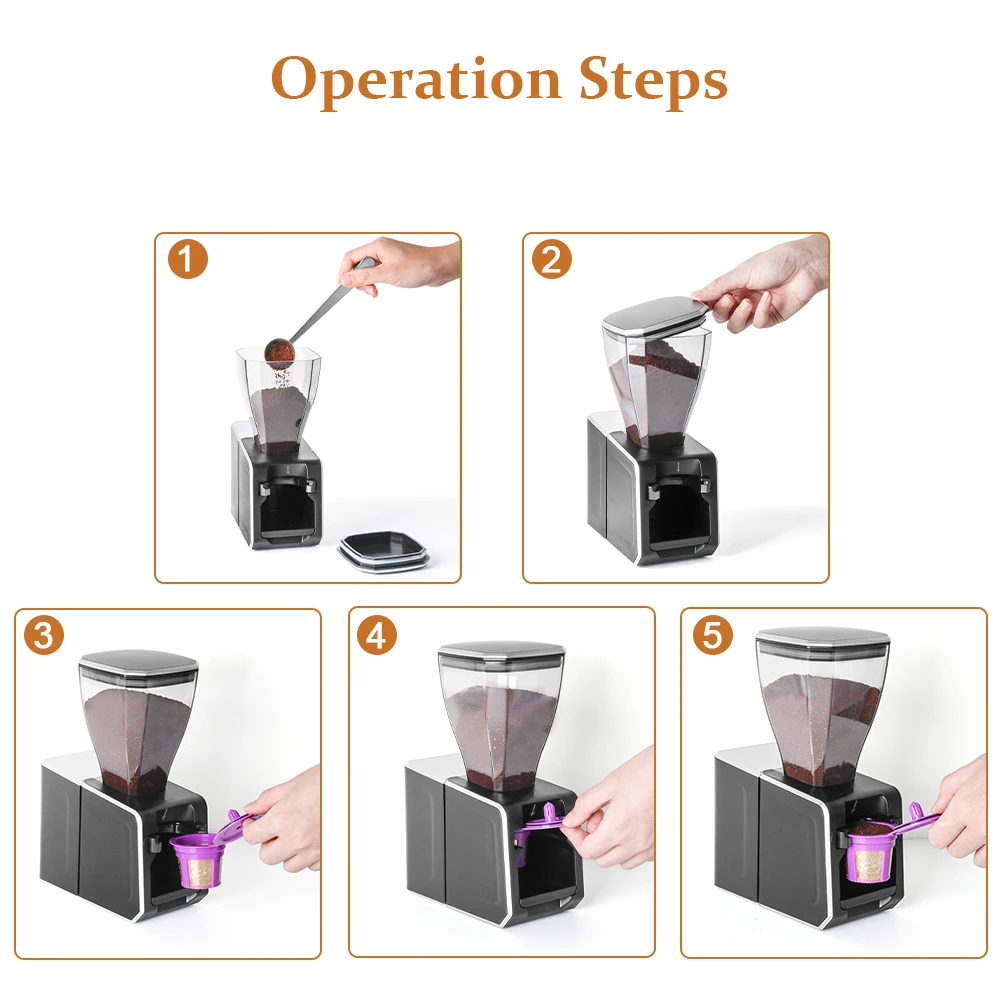 Operation Steps

1

2

3

4

5