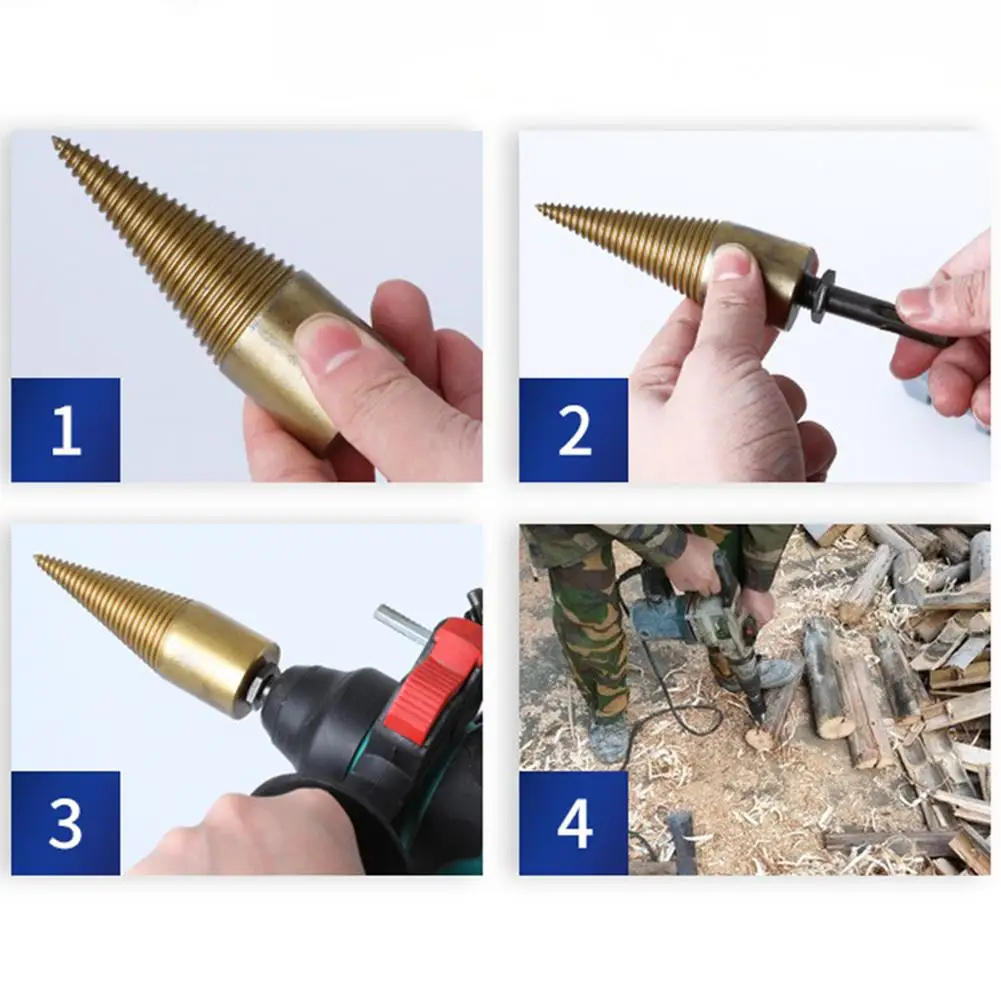 1

2

3

4