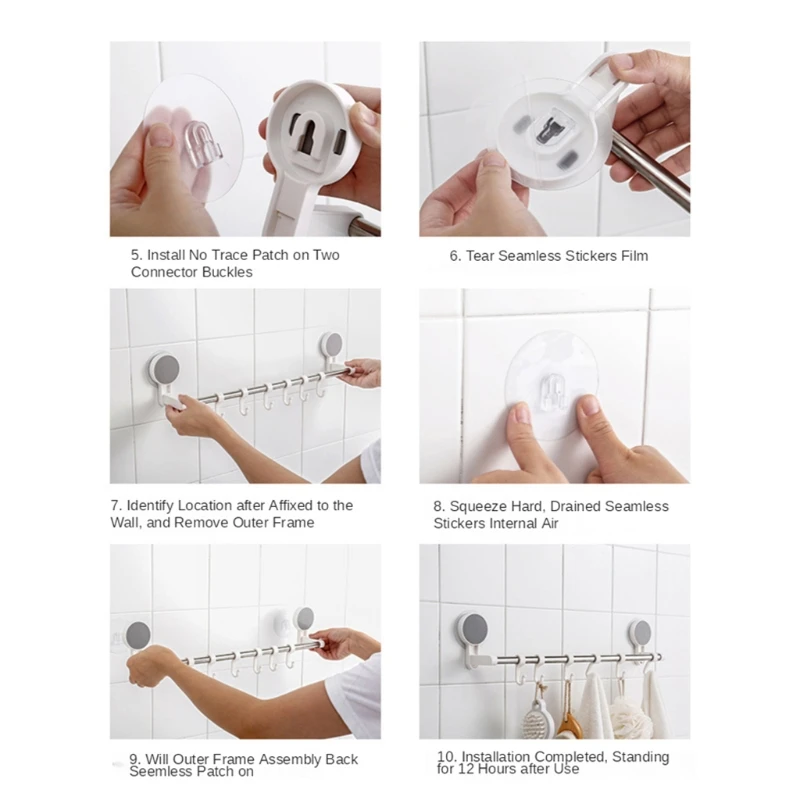 5. Install No Trace Patch on Two Connector Buckles

6. Tear Seamless Stickers Film

7. Identify Location after Affixed to the Wall, and Remove Outer Frame

8. Squeeze Hard, Drained Seamless Stickers Internal Air

9. Will Outer Frame Assembly Back Seemless Patch on

10. Installation Completed, Standing for 12 Hours after Use