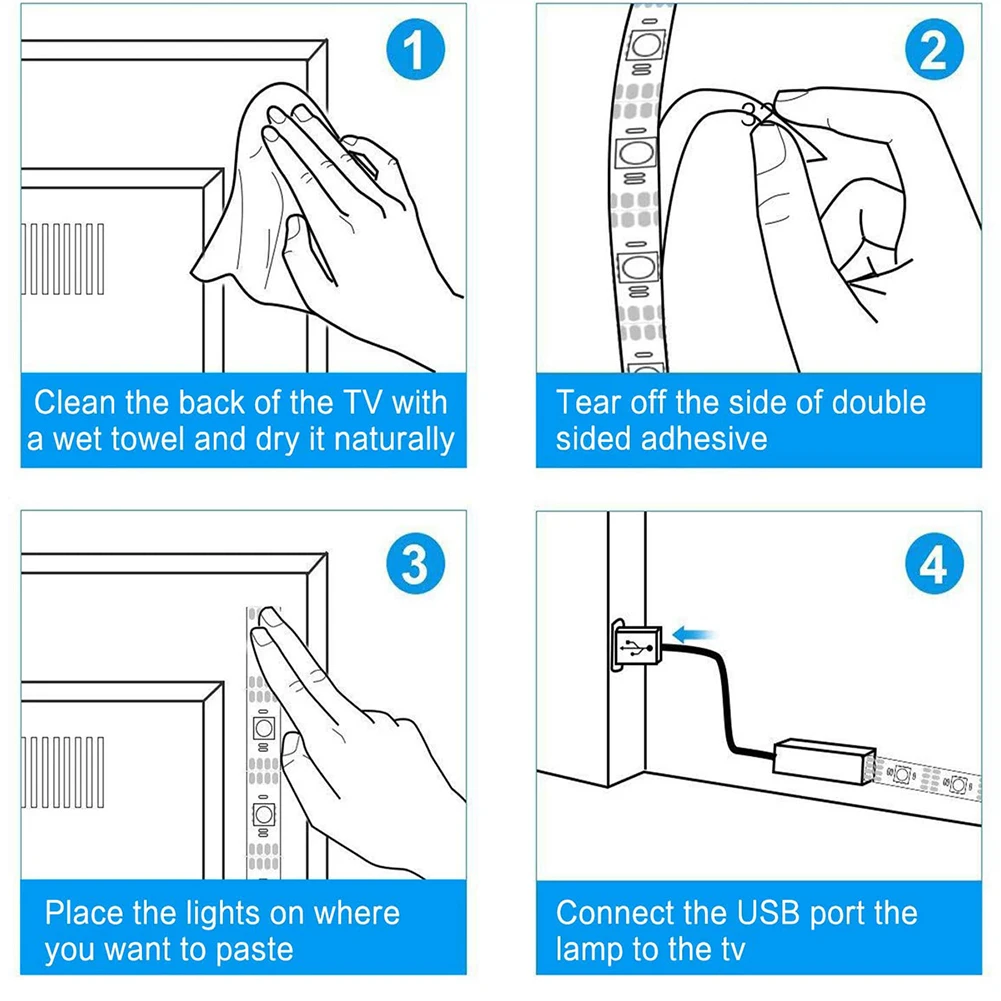 1

Clean the back of the TV with a wet towel and dry it naturally

2

Tear off the side of double sided adhesive

3

Place the lights on where you want to paste

4

Connect the USB port the lamp to the tv