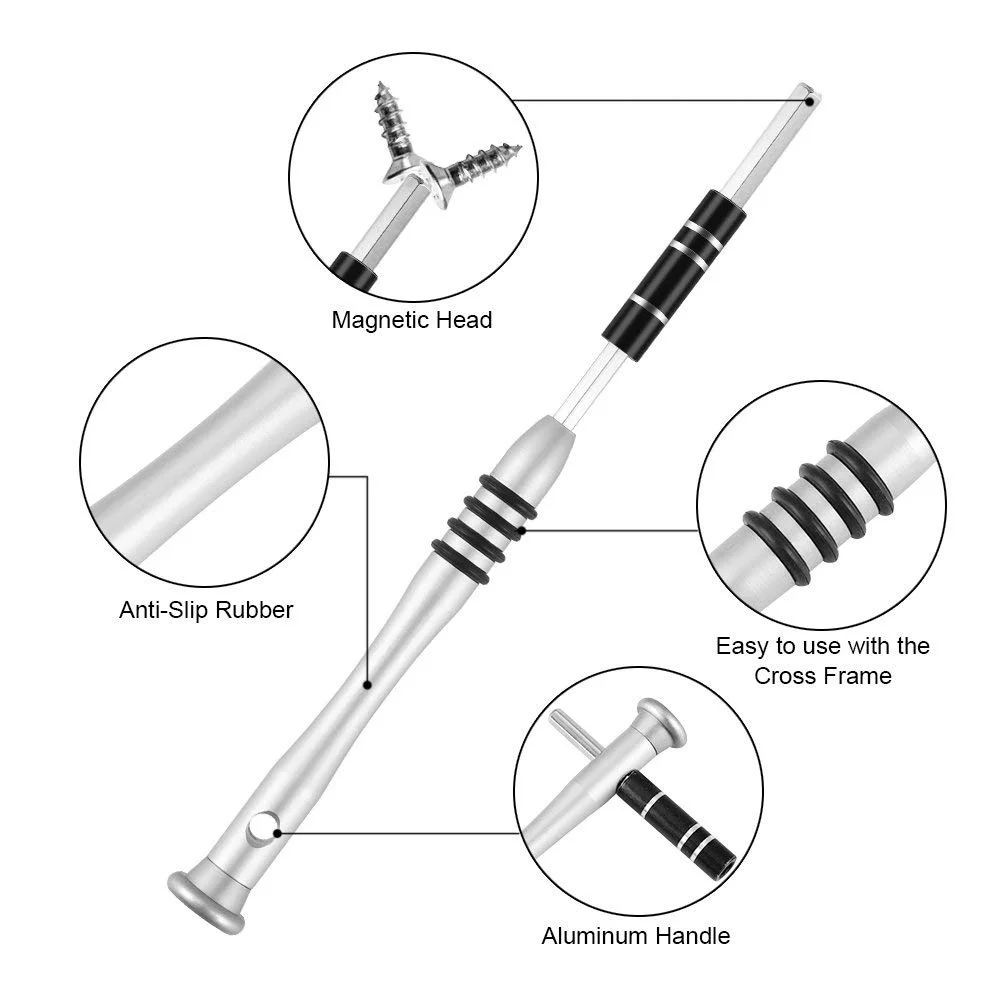 Magnetic Head

Anti-Slip Rubber

Easy to use with the Cross Frame

Aluminum Handle