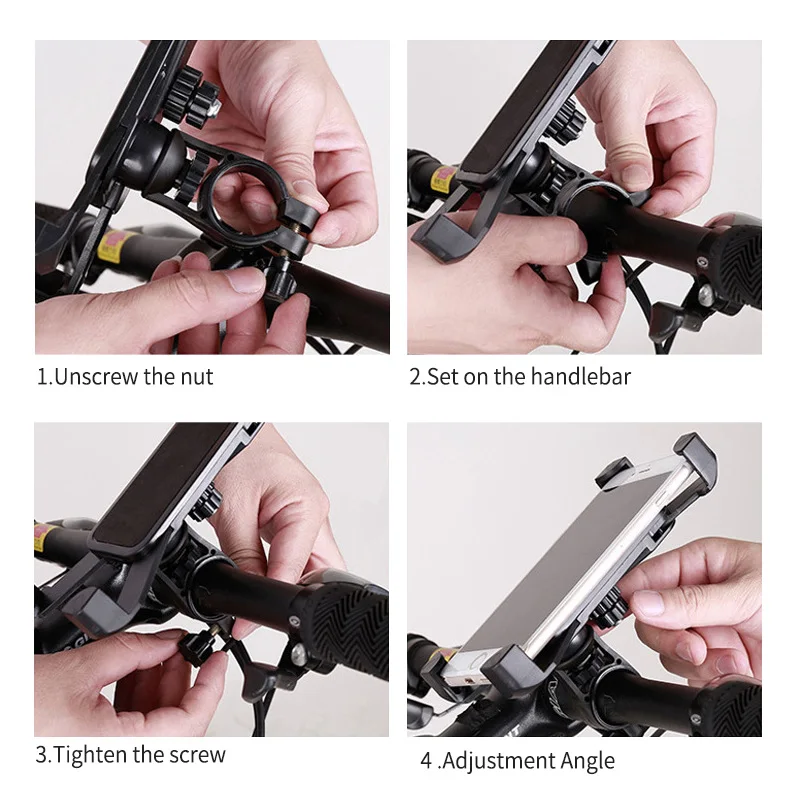 1.Unscrew the nut

2.Set on the handlebar

3.Tighten the screw

4 .Adjustment Angle