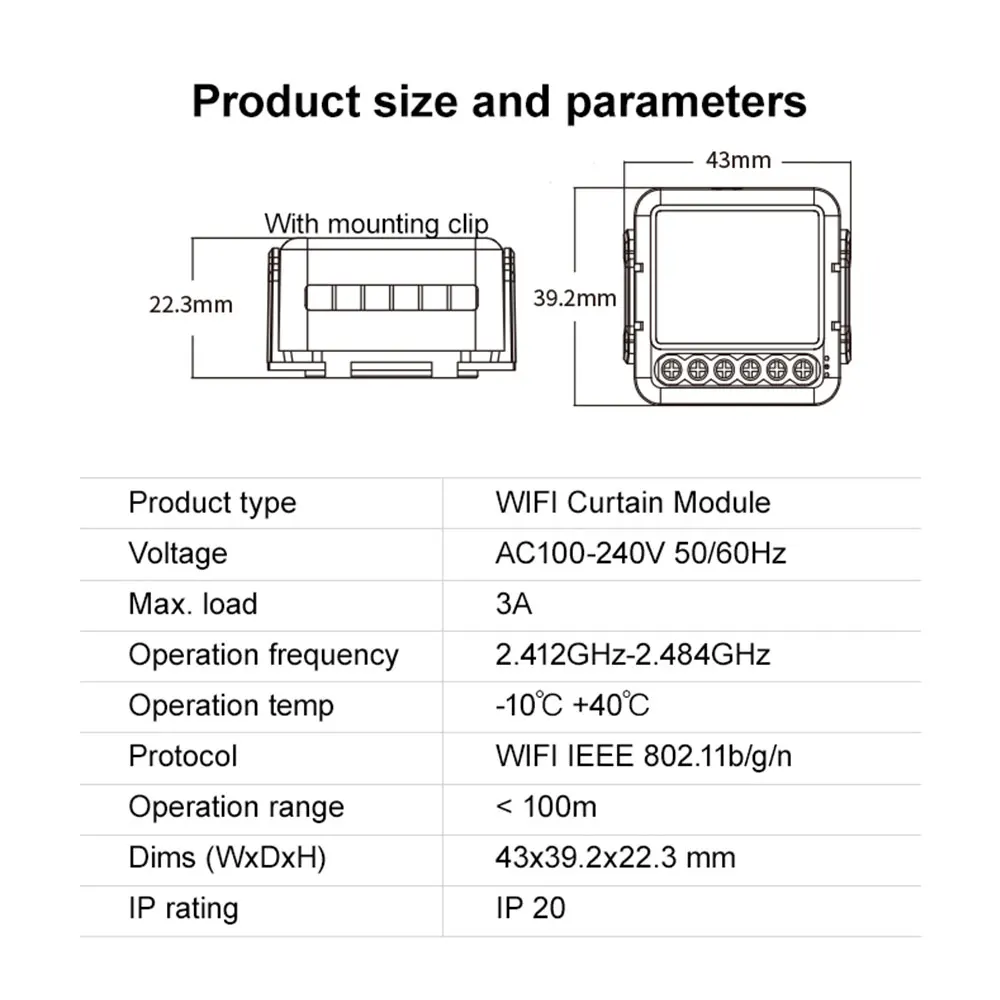 Product size and parameters

With mounting clip

22.3mm

43mm

39.2mm

| Product type | WIFI Curtain Module |
|---|---|
| Voltage | AC100-240V 50/60Hz |
| Max. load | 3A |
| Operation frequency | 2.412GHz-2.484GHz |
| Operation temp | -10℃ +40℃ |
| Protocol | WIFI IEEE 802.11b/g/n |
| Operation range | < 100m |
| Dims (WxDxH) | 43x39.2x22.3 mm |
| IP rating | IP 20 |