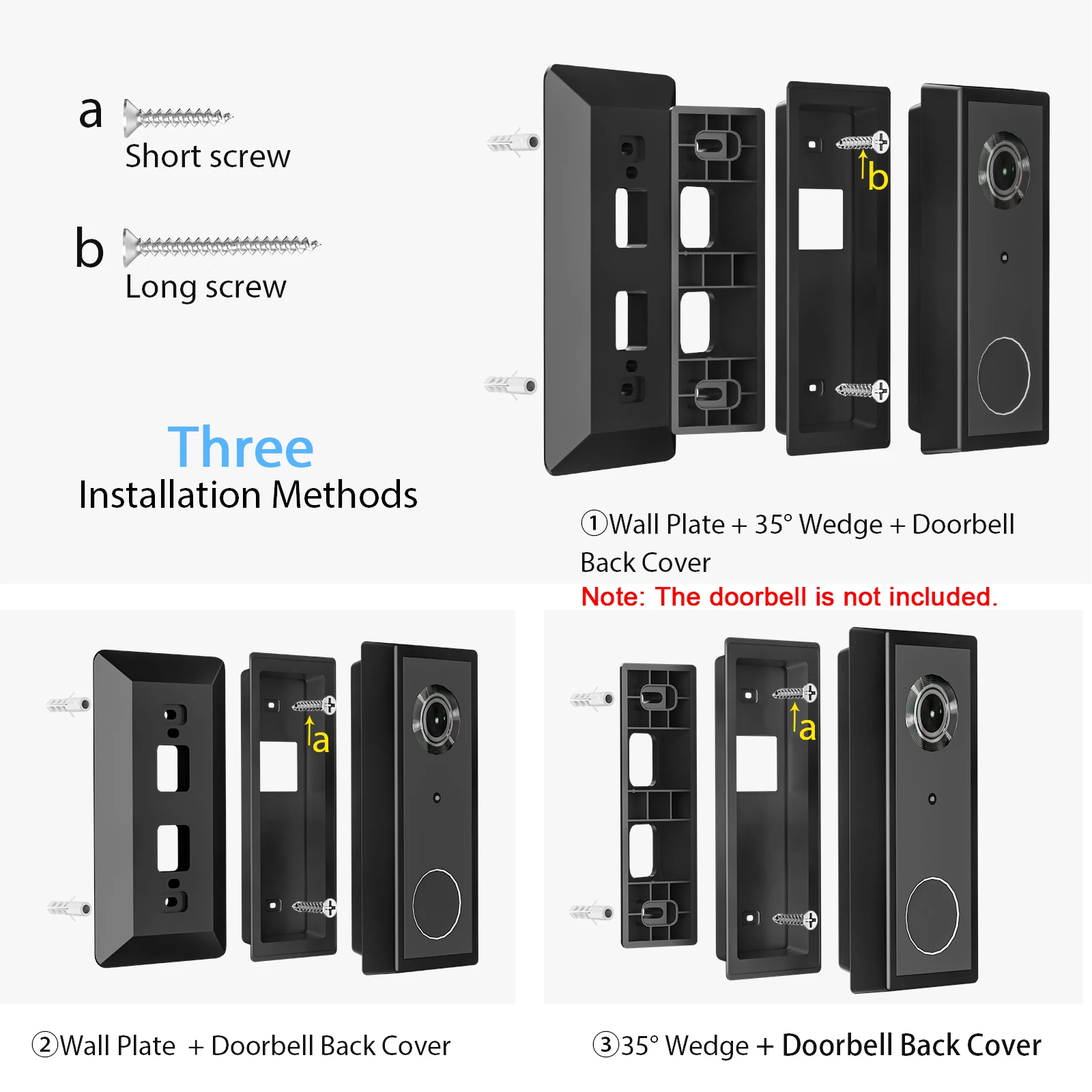 a
Short screw

b
Long screw

Three
Installation Methods

b

①Wall Plate + 35° Wedge + Doorbell Back Cover
Note: The doorbell is not included.

a

a

②Wall Plate + Doorbell Back Cover

③35° Wedge + Doorbell Back Cover