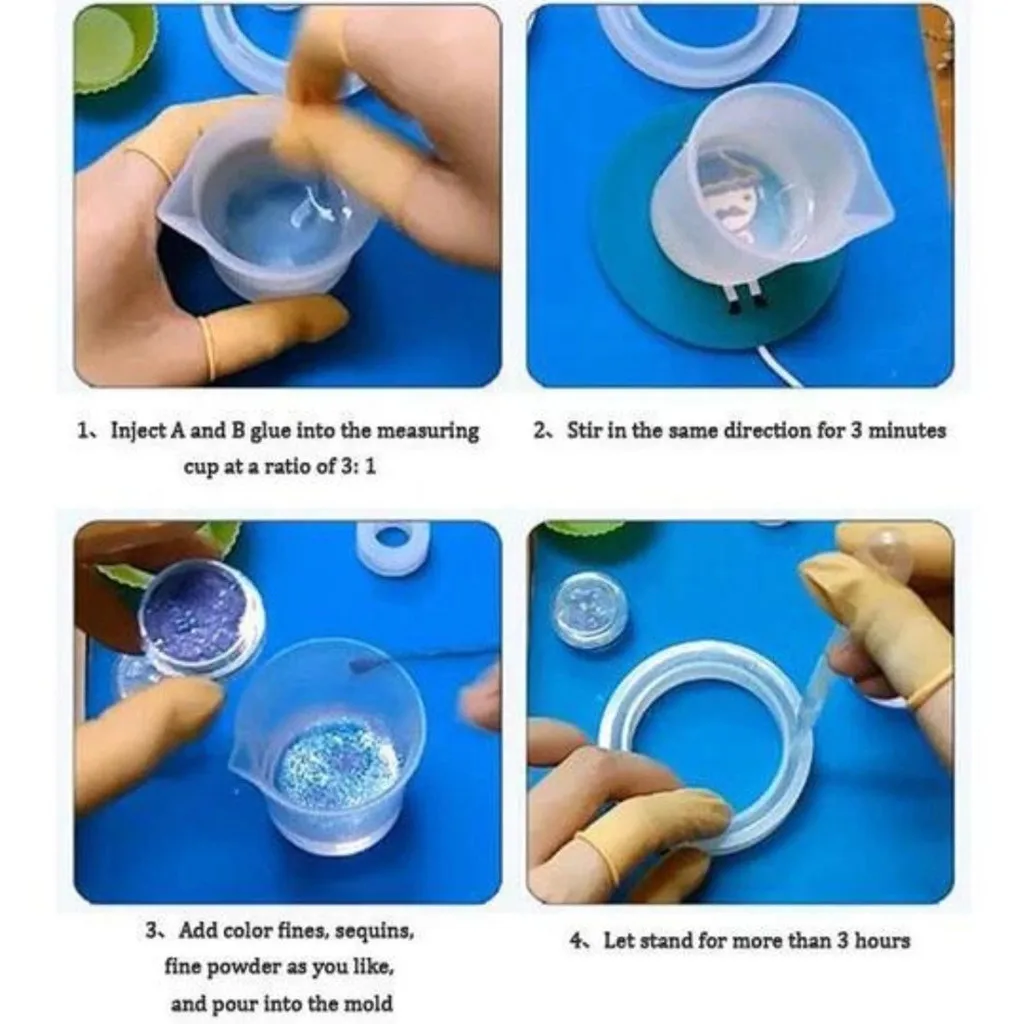 1、Inject A and B glue into the measuring cup at a ratio of 3: 1

2、Stir in the same direction for 3 minutes

3、Add color fines, sequins, fine powder as you like, and pour into the mold

4、Let stand for more than 3 hours