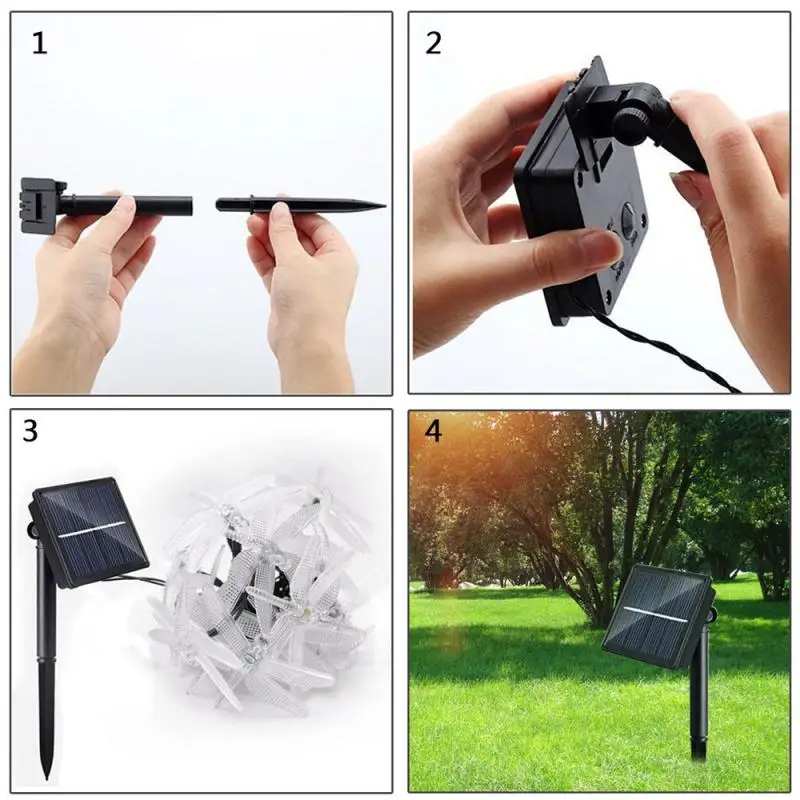 1

2

3

4