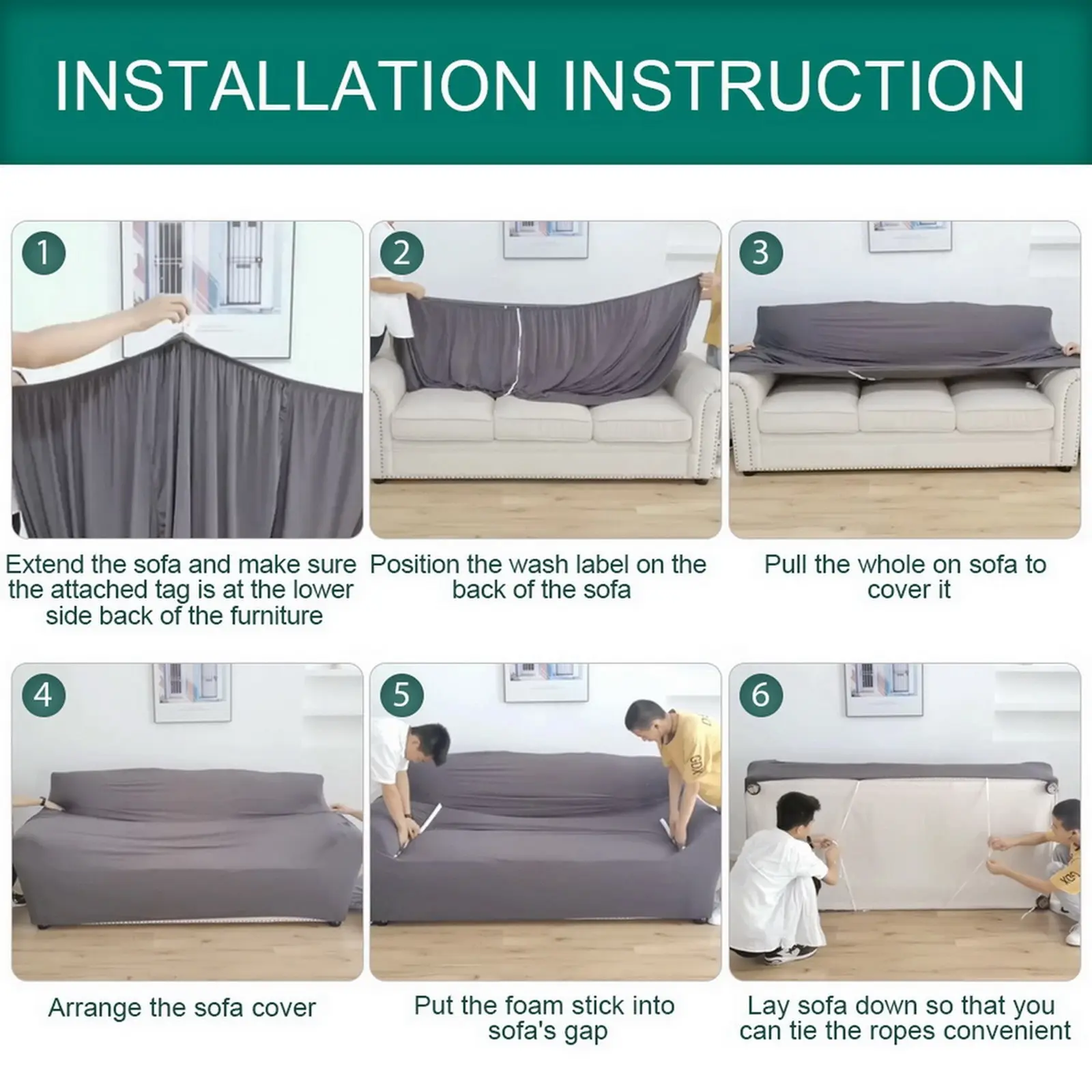 INSTALLATION INSTRUCTION

1
Extend the sofa and make sure the attached tag is at the lower side back of the furniture

2
Position the wash label on the back of the sofa

3
Pull the whole on sofa to cover it

4
Arrange the sofa cover

5
Put the foam stick into sofa's gap

6
Lay sofa down so that you can tie the ropes convenient