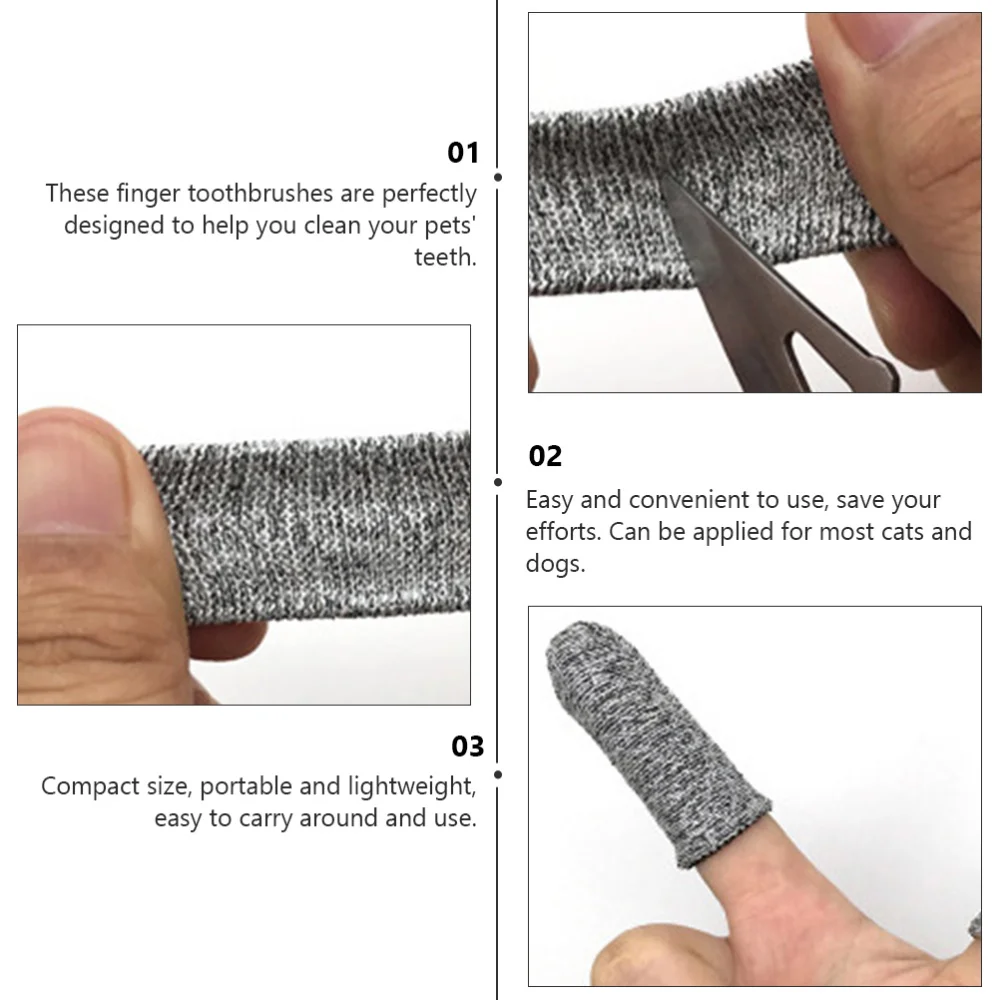 01

These finger toothbrushes are perfectly designed to help you clean your pets' teeth.

02

Easy and convenient to use, save your efforts. Can be applied for most cats and dogs.

03

Compact size, portable and lightweight, easy to carry around and use.