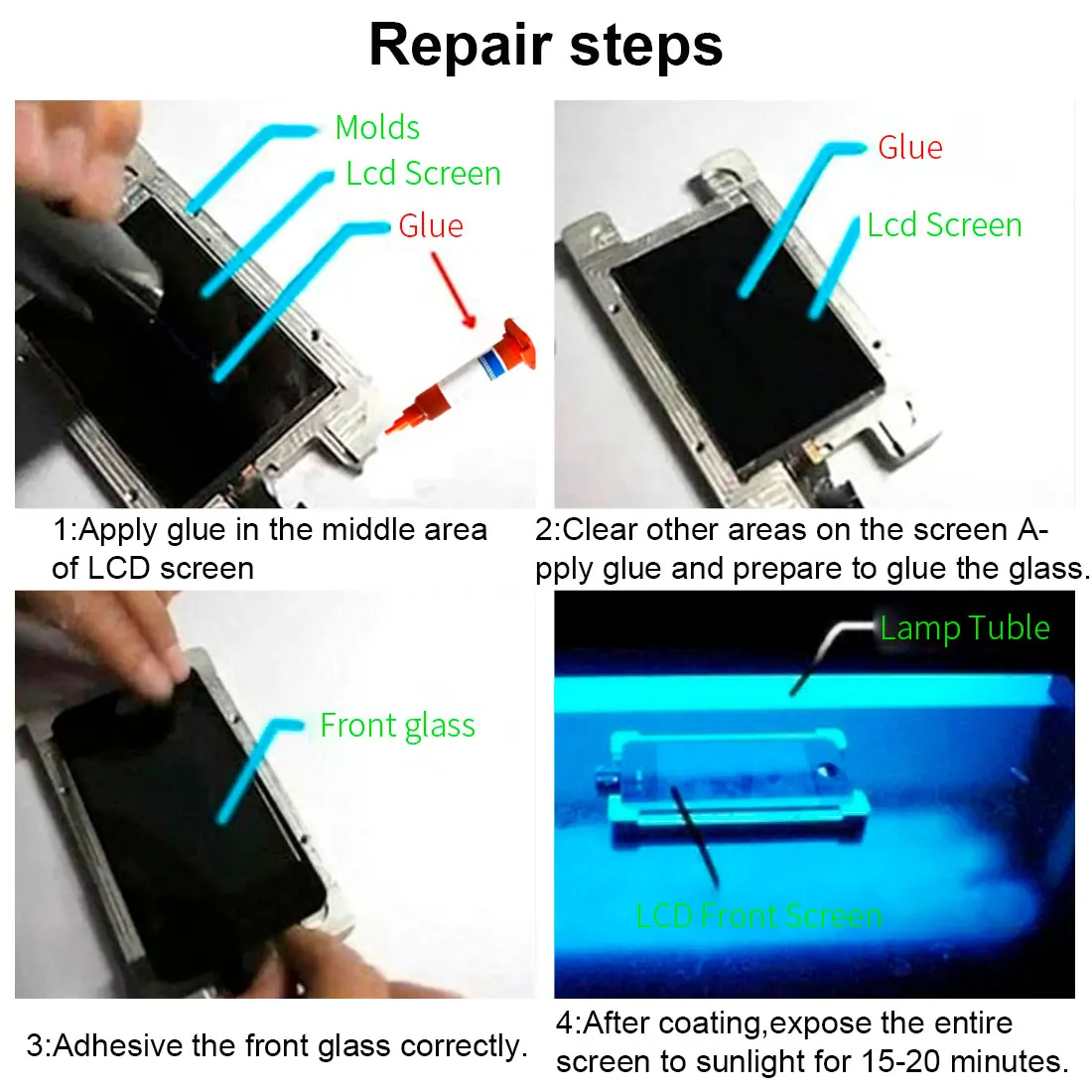 Repair steps

Molds
Lcd Screen
Glue

1:Apply glue in the middle area of LCD screen

Glue
Lcd Screen

2:Clear other areas on the screen Apply glue and prepare to glue the glass.

Front glass

3:Adhesive the front glass correctly.

Lamp Tuble
LCD Front Screen

4:After coating,expose the entire screen to sunlight for 15-20 minutes.