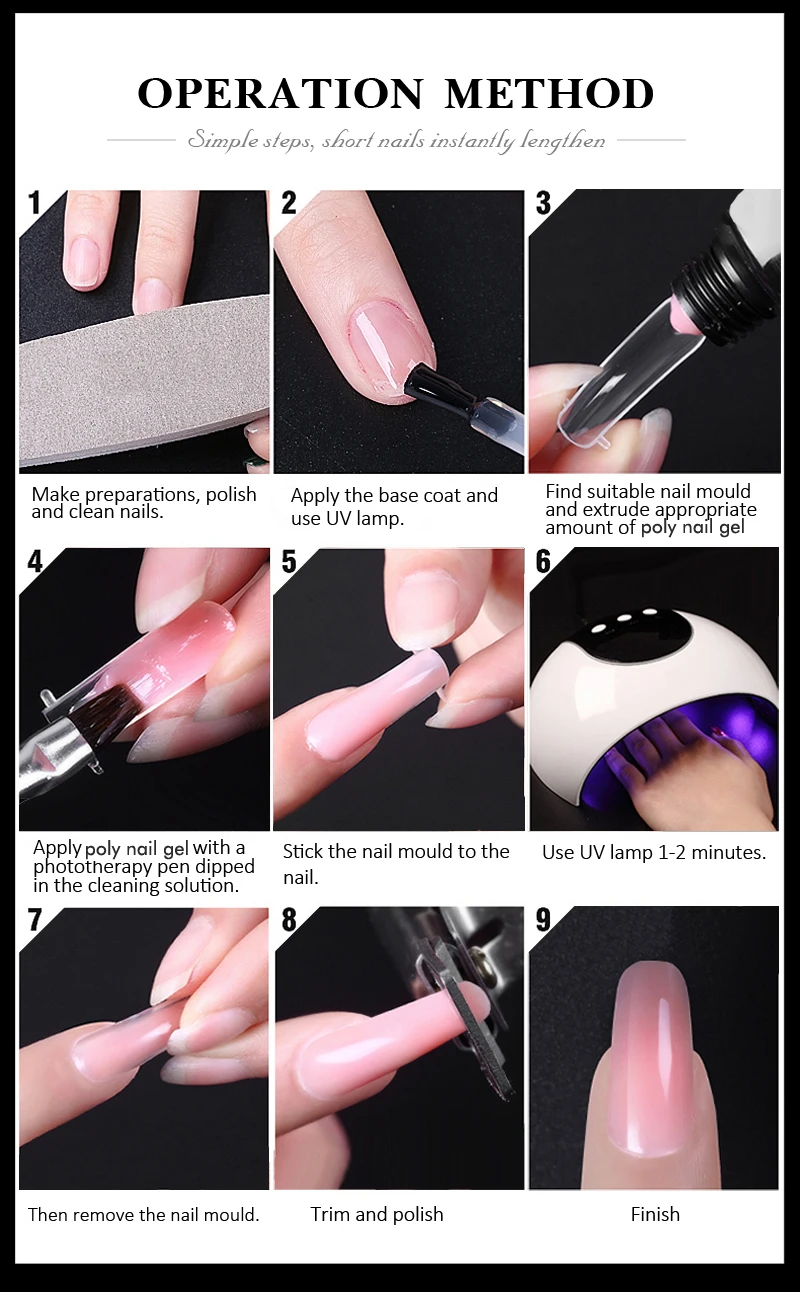 OPERATION METHOD

Simple steps, short nails instantly lengthen

1

Make preparations, polish and clean nails.

2

Apply the base coat and use UV lamp.

3

Find suitable nail mould and extrude appropriate amount of poly nail gel

4

Apply poly nail gel with a phototherapy pen dipped in the cleaning solution.

5

Stick the nail mould to the nail.

6

Use UV lamp 1-2 minutes.

7

Then remove the nail mould.

8

Trim and polish

9

Finish