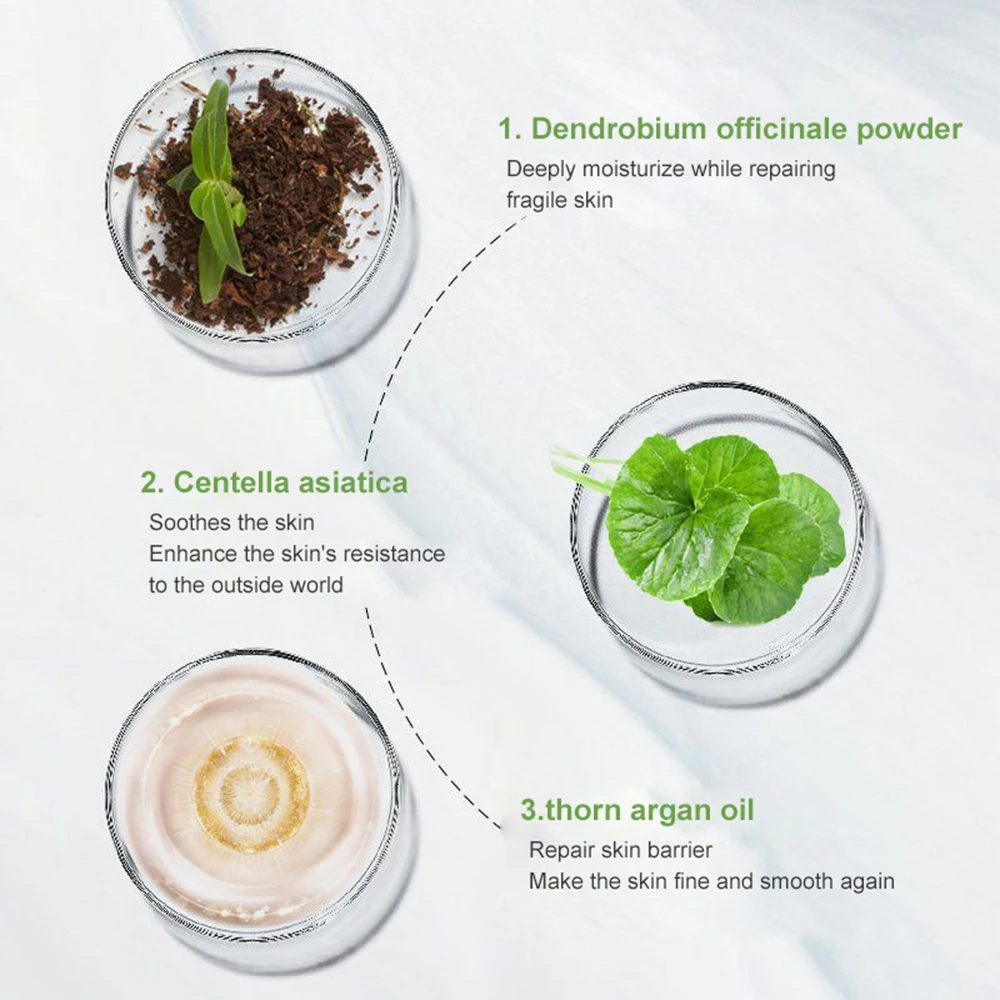 1. Dendrobium officinale powder
Deeply moisturize while repairing fragile skin

2. Centella asiatica
Soothes the skin
Enhance the skin's resistance to the outside world

3.thorn argan oil
Repair skin barrier
Make the skin fine and smooth again