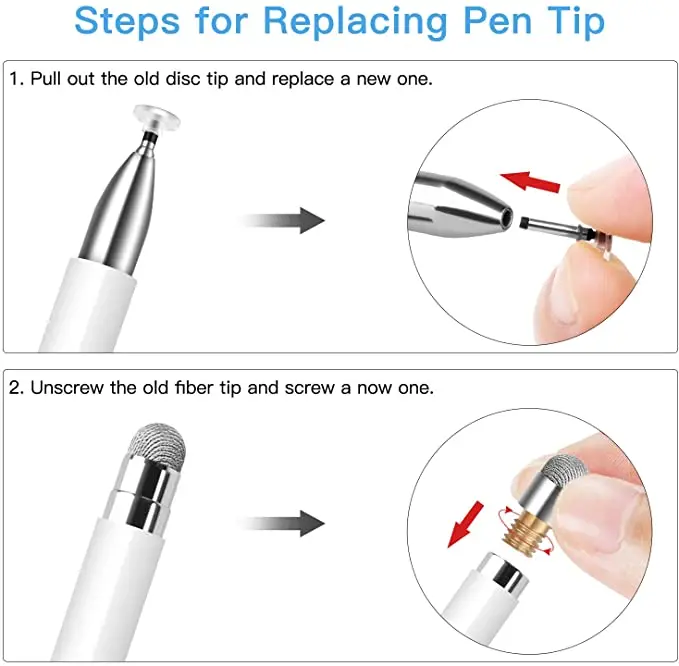 Steps for Replacing Pen Tip

1. Pull out the old disc tip and replace a new one.

2. Unscrew the old fiber tip and screw a now one.