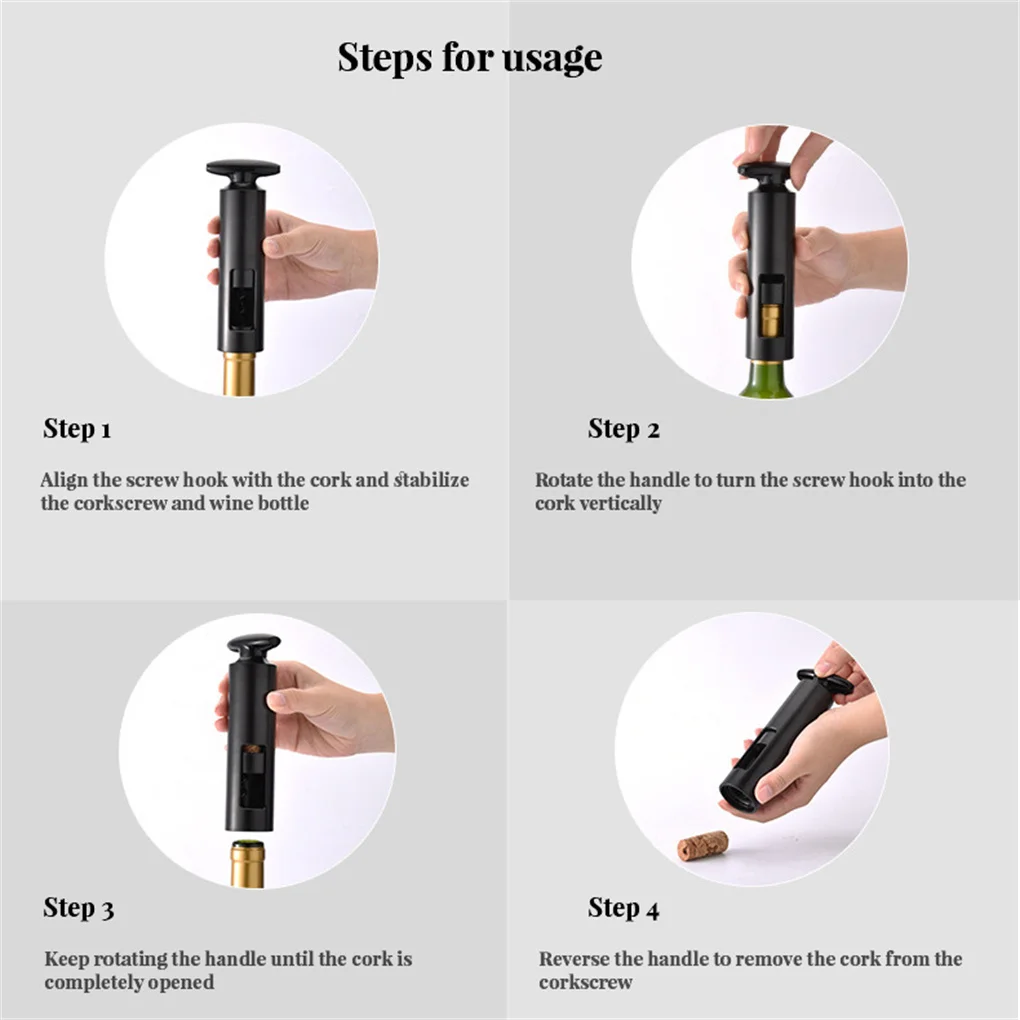 Steps for usage

Step 1

Align the screw hook with the cork and stabilize the corkscrew and wine bottle

Step 2

Rotate the handle to turn the screw hook into the cork vertically

Step 3

Keep rotating the handle until the cork is completely opened

Step 4

Reverse the handle to remove the cork from the corkscrew