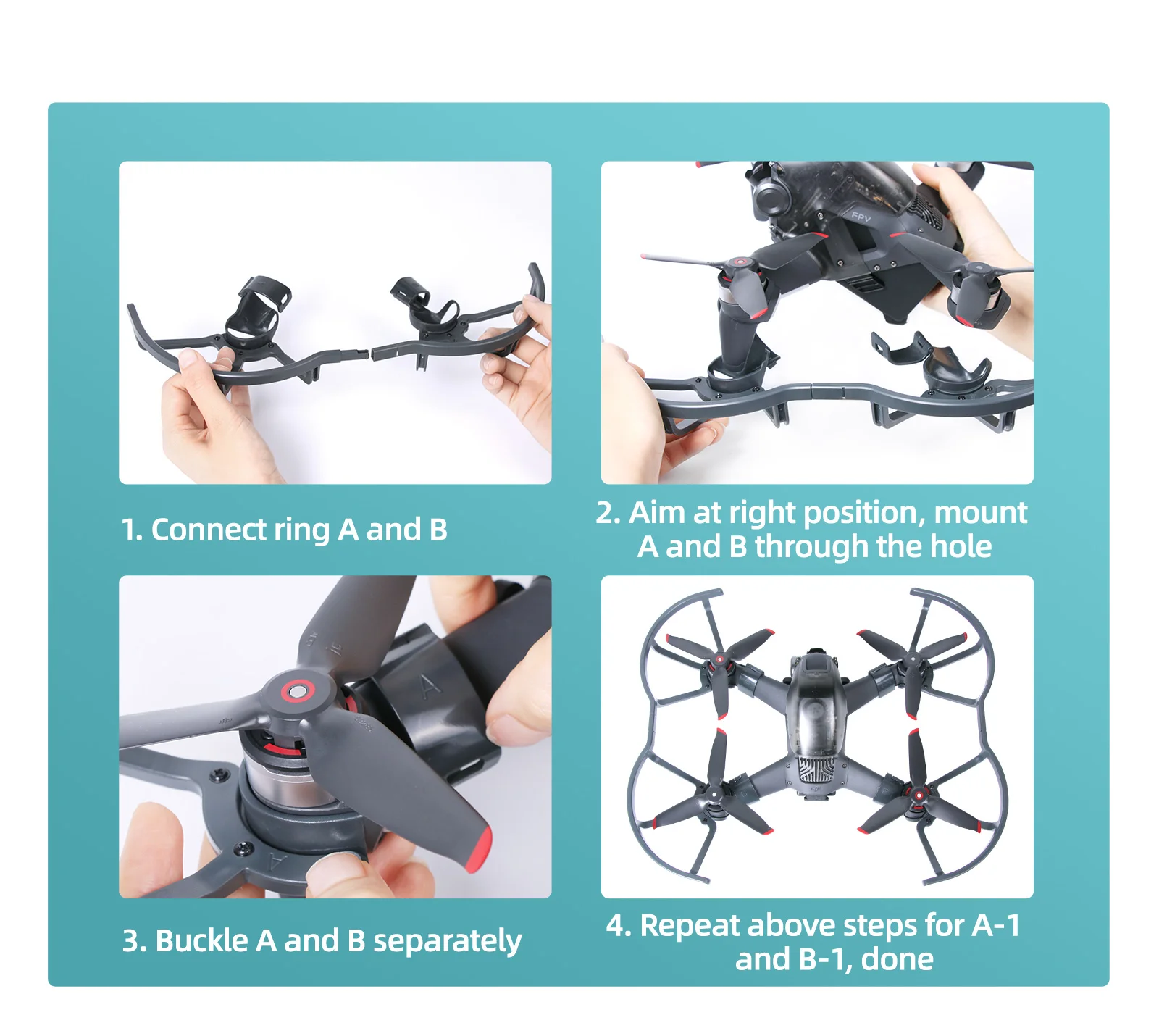 FPV

1. Connect ring A and B

2. Aim at right position, mount A and B through the hole

A

A

3. Buckle A and B separately

4. Repeat above steps for A-1 and B-1, done