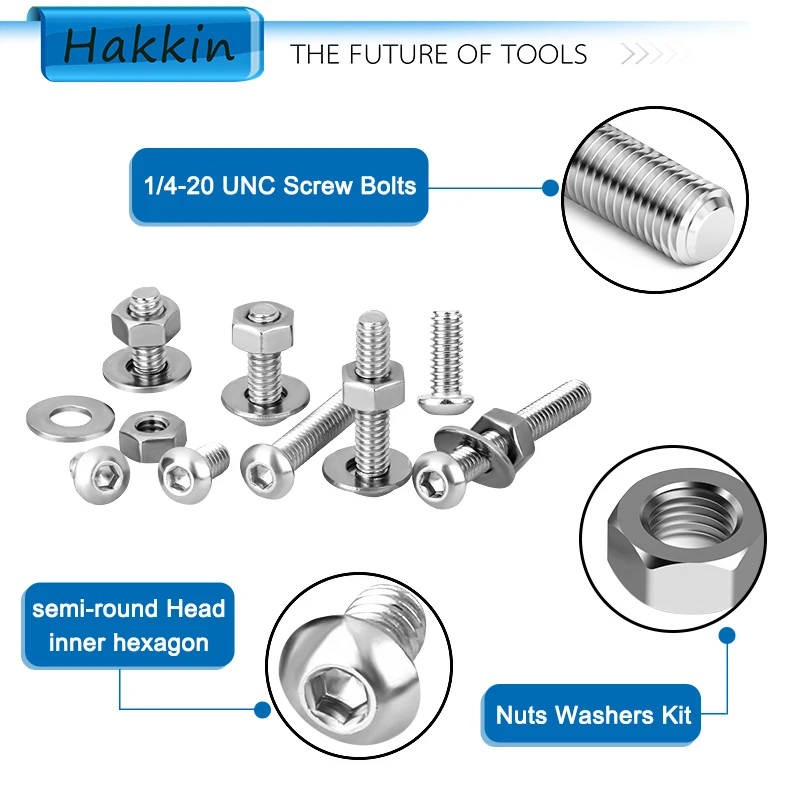 Hakkin

THE FUTURE OF TOOLS

1/4-20 UNC Screw Bolts

semi-round Head inner hexagon

Nuts Washers Kit