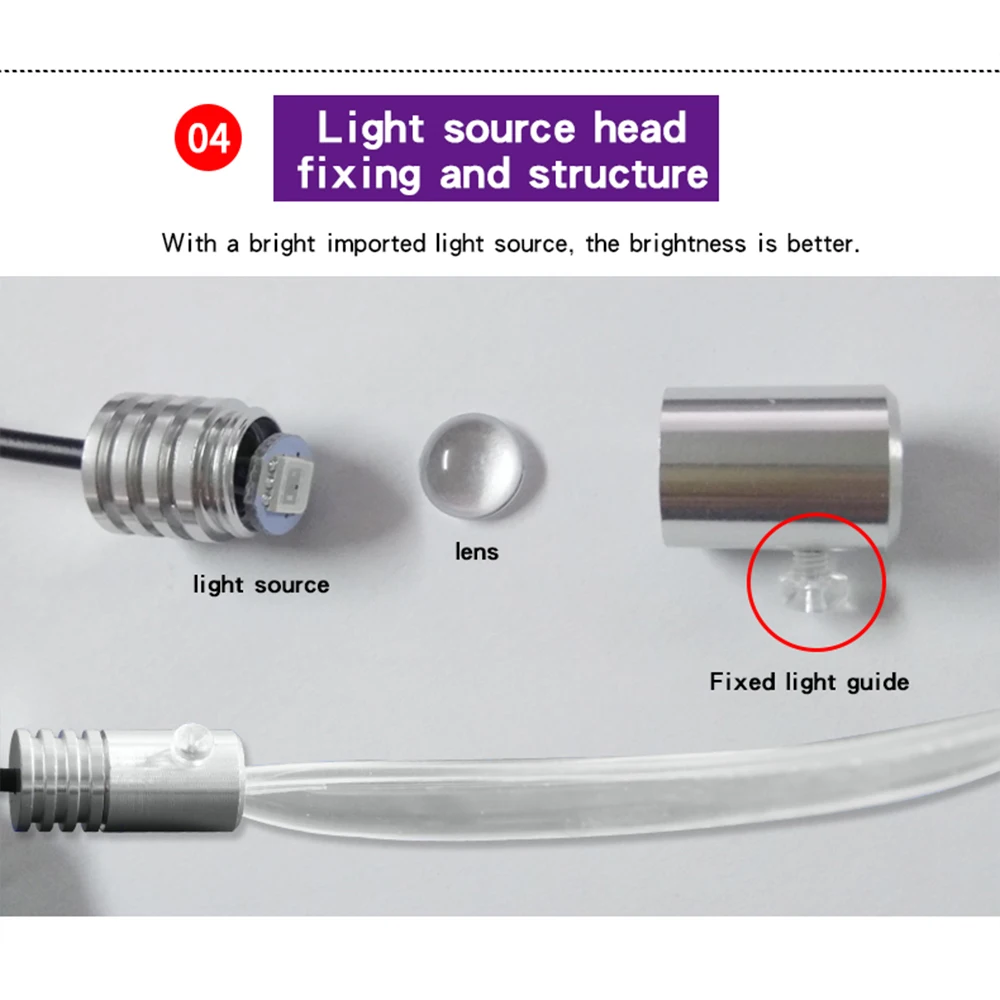 04

Light source head fixing and structure

With a bright imported light source, the brightness is better.

light source

lens

Fixed light guide