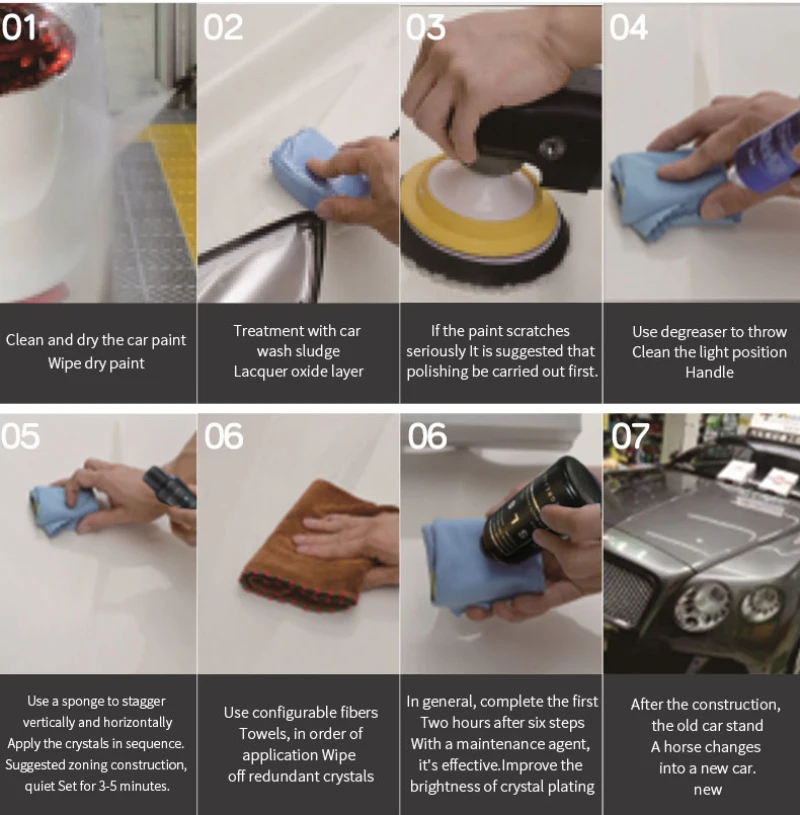 01

Clean and dry the car paint
Wipe dry paint

02

Treatment with car
wash sludge
Lacquer oxide layer

03

If the paint scratches
seriously It is suggested that
polishing be carried out first.

04

Use degreaser to throw
Clean the light position
Handle

05

Use a sponge to stagger
vertically and horizontally
Apply the crystals in sequence.
Suggested zoning construction,
quiet Set for 3-5 minutes.

06

Use configurable fibers
Towels, in order of
application Wipe
off redundant crystals

06

In general, complete the first
Two hours after six steps
With a maintenance agent,
it's effective.Improve the
brightness of crystal plating

07

After the construction,
the old car stand
A horse changes
into a new car.
new