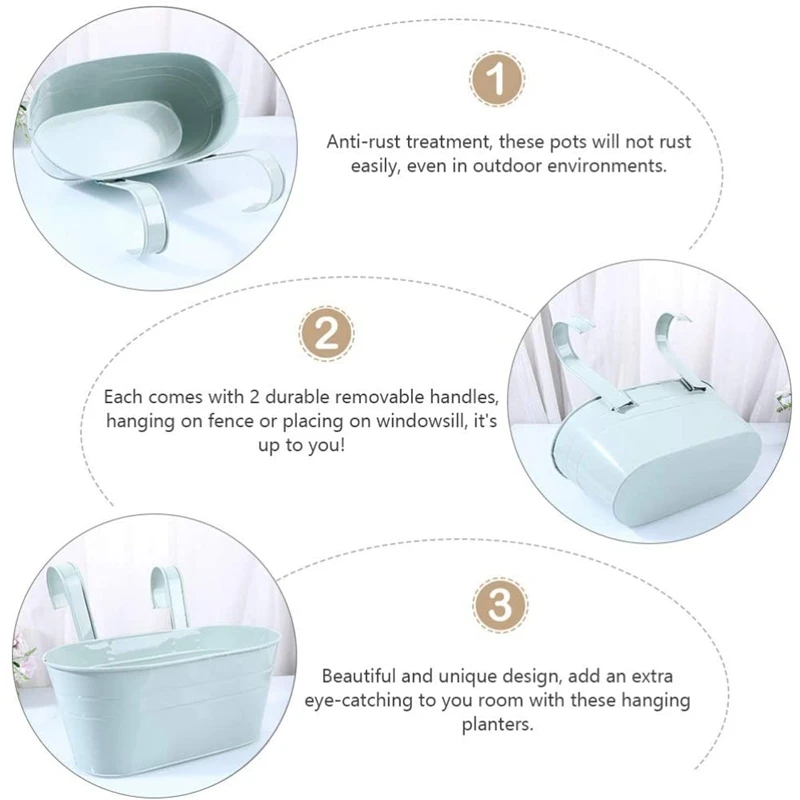 1

Anti-rust treatment, these pots will not rust easily, even in outdoor environments.

2

Each comes with 2 durable removable handles, hanging on fence or placing on windowsill, it's up to you!

3

Beautiful and unique design, add an extra eye-catching to you room with these hanging planters.