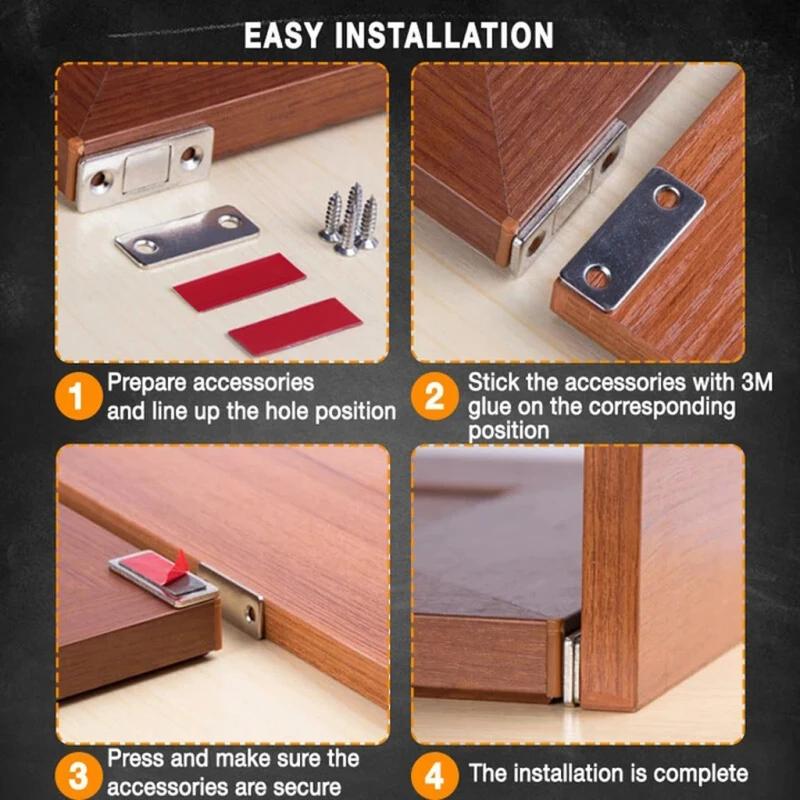 EASY INSTALLATION

1 Prepare accessories and line up the hole position

2 Stick the accessories with 3M glue on the corresponding position

3 Press and make sure the accessories are secure

4 The installation is complete