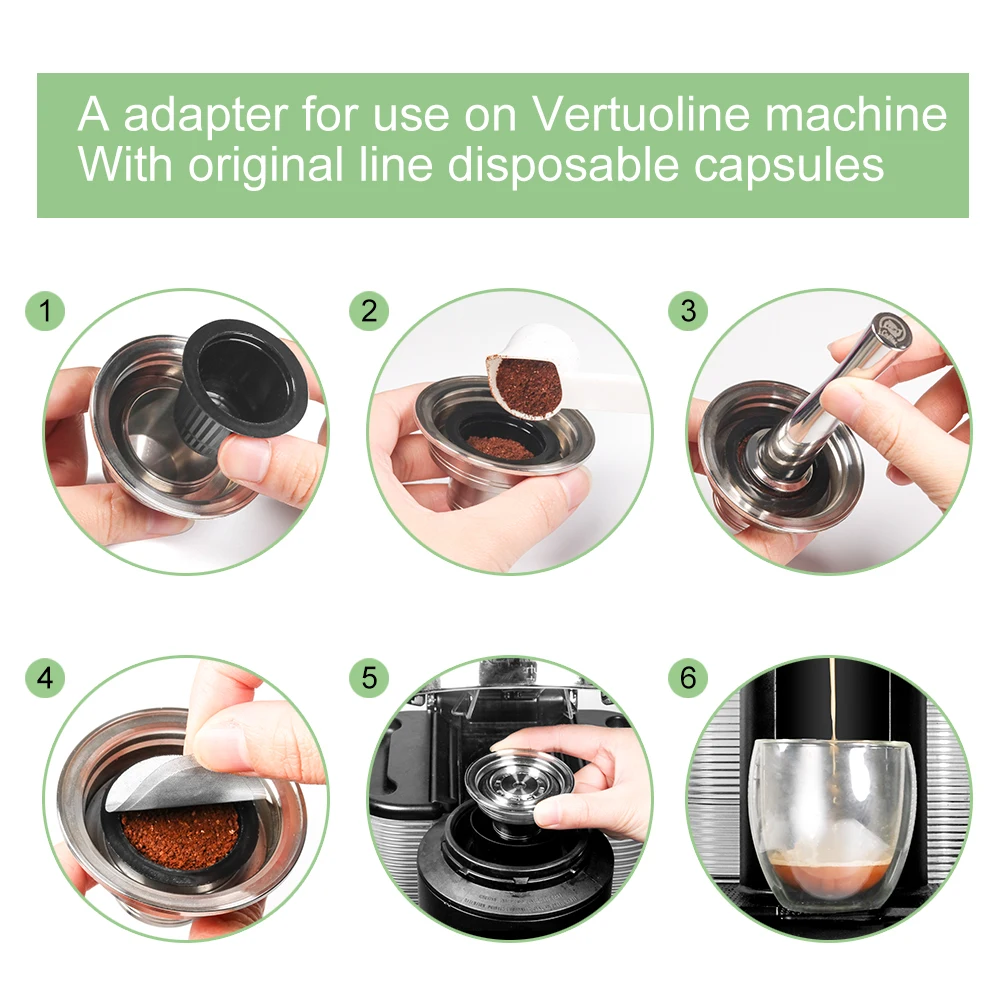 A adapter for use on Vertuoline machine
With original line disposable capsules

1

2

3

4

5

6