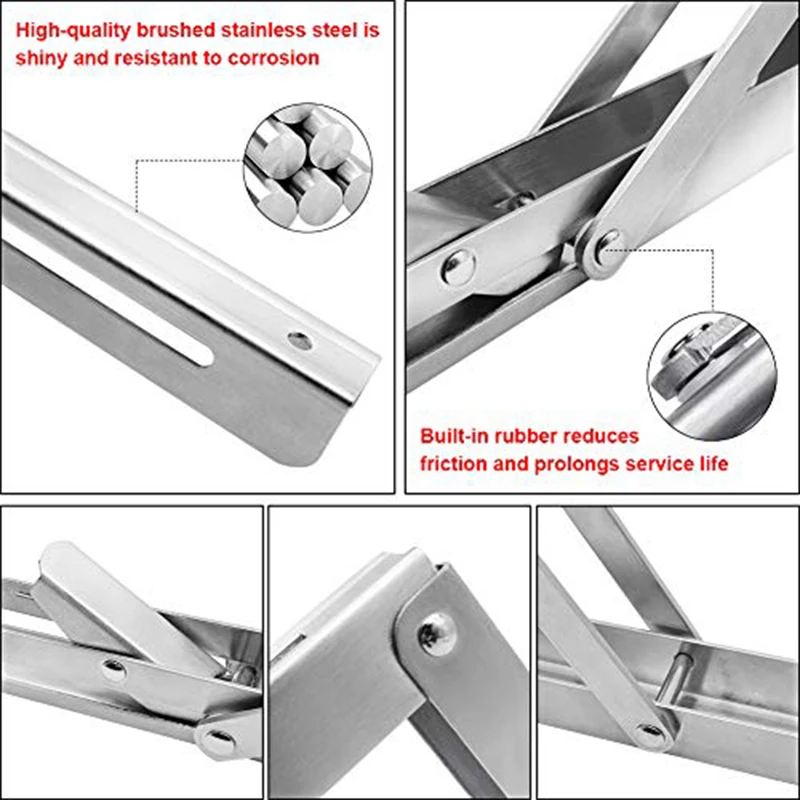 High-quality brushed stainless steel is shiny and resistant to corrosion

Built-in rubber reduces friction and prolongs service life