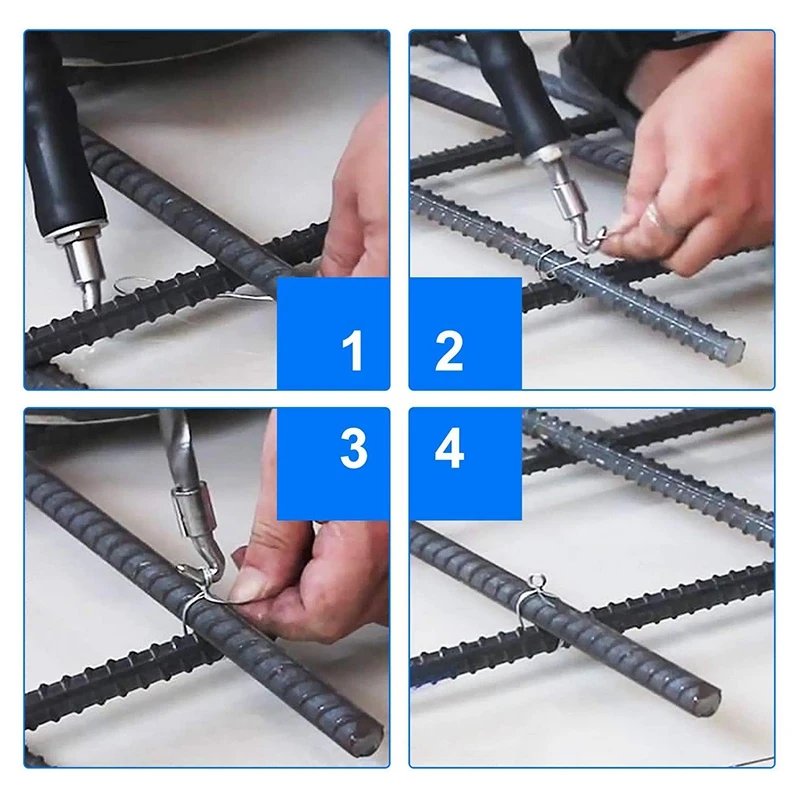 1
2
3
4