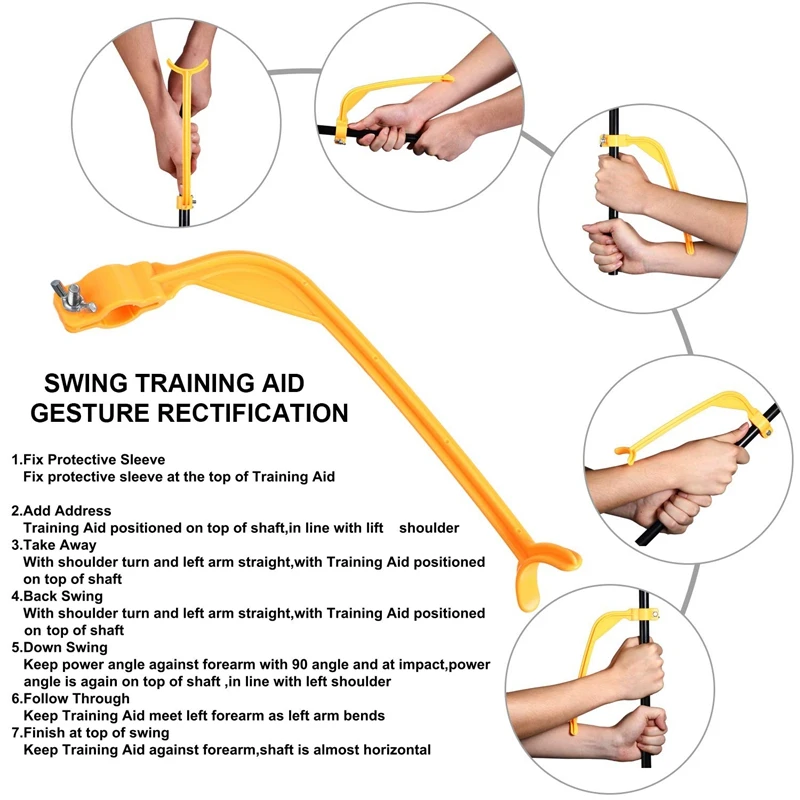 SWING TRAINING AID
GESTURE RECTIFICATION

1.Fix Protective Sleeve
Fix protective sleeve at the top of Training Aid

2.Add Address
Training Aid positioned on top of shaft,in line with lift shoulder
3.Take Away
With shoulder turn and left arm straight,with Training Aid positioned on top of shaft
4.Back Swing
With shoulder turn and left arm straight,with Training Aid positioned on top of shaft
5.Down Swing
Keep power angle against forearm with 90 angle and at impact,power angle is again on top of shaft ,in line with left shoulder
6.Follow Through
Keep Training Aid meet left forearm as left arm bends
7.Finish at top of swing
Keep Training Aid against forearm,shaft is almost horizontal