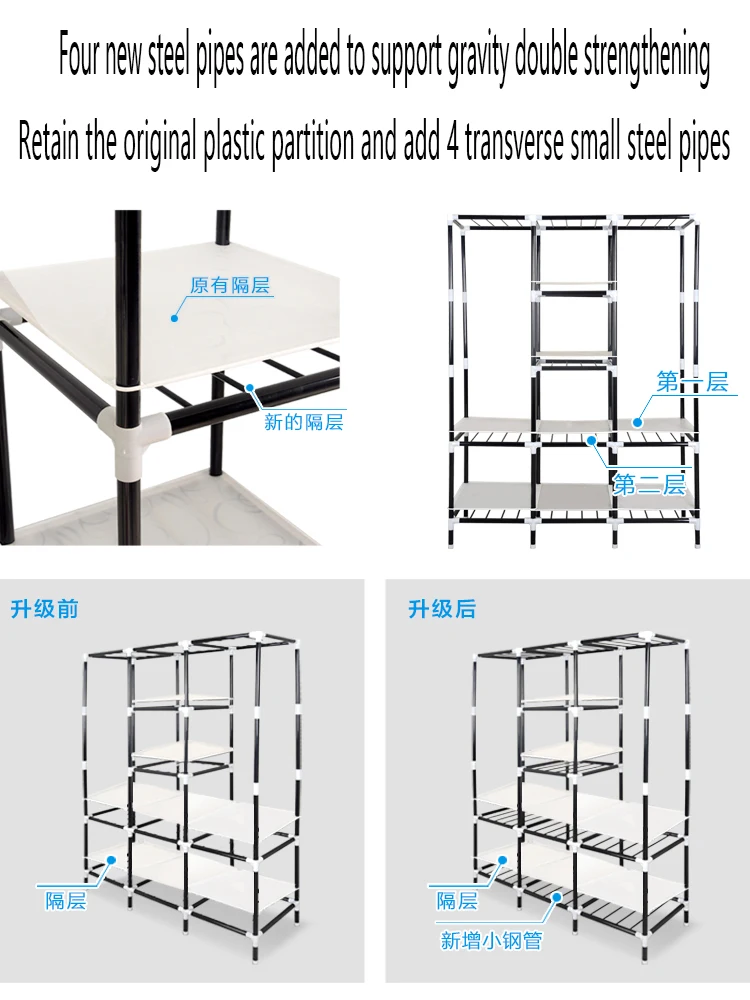 Four new steel pipes are added to support gravity double strengthening

Retain the original plastic partition and add 4 transverse small steel pipes

原有隔层

新的隔层

第一层

第二层

升级前

隔层

升级后

隔层

新增小钢管