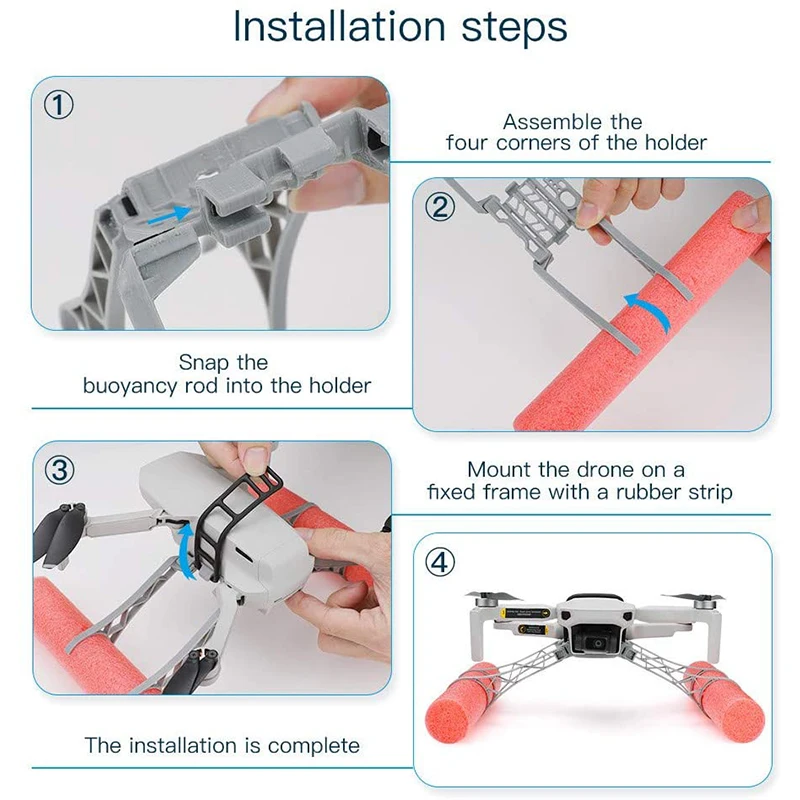 Installation steps

①

Assemble the four corners of the holder

②

Snap the buoyancy rod into the holder

③

Mount the drone on a fixed frame with a rubber strip

④

The installation is complete