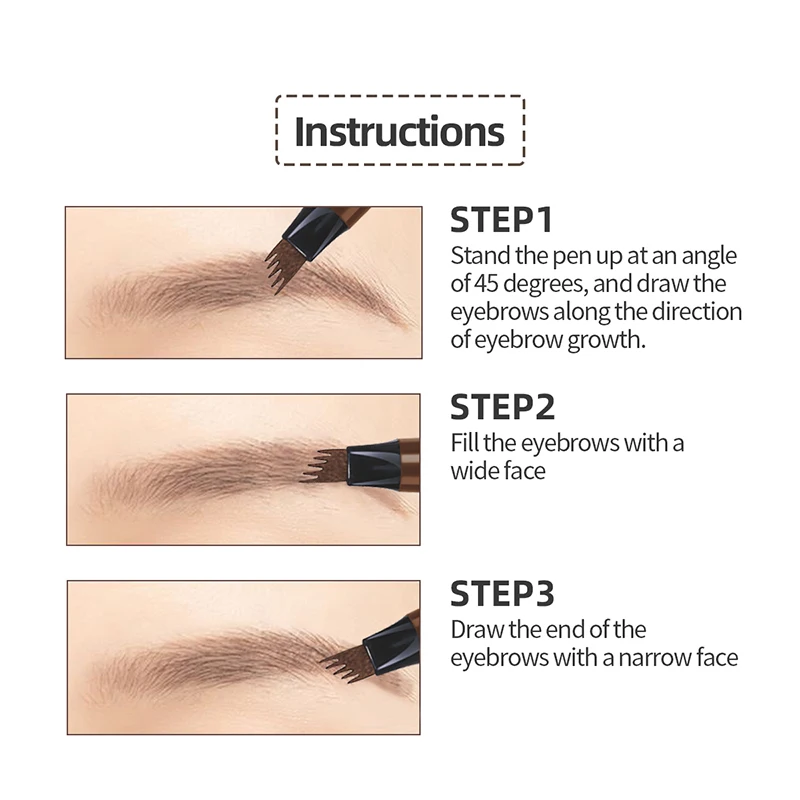 Instructions

STEP1
Stand the pen up at an angle of 45 degrees, and draw the eyebrows along the direction of eyebrow growth.

STEP2
Fill the eyebrows with a wide face

STEP3
Draw the end of the eyebrows with a narrow face