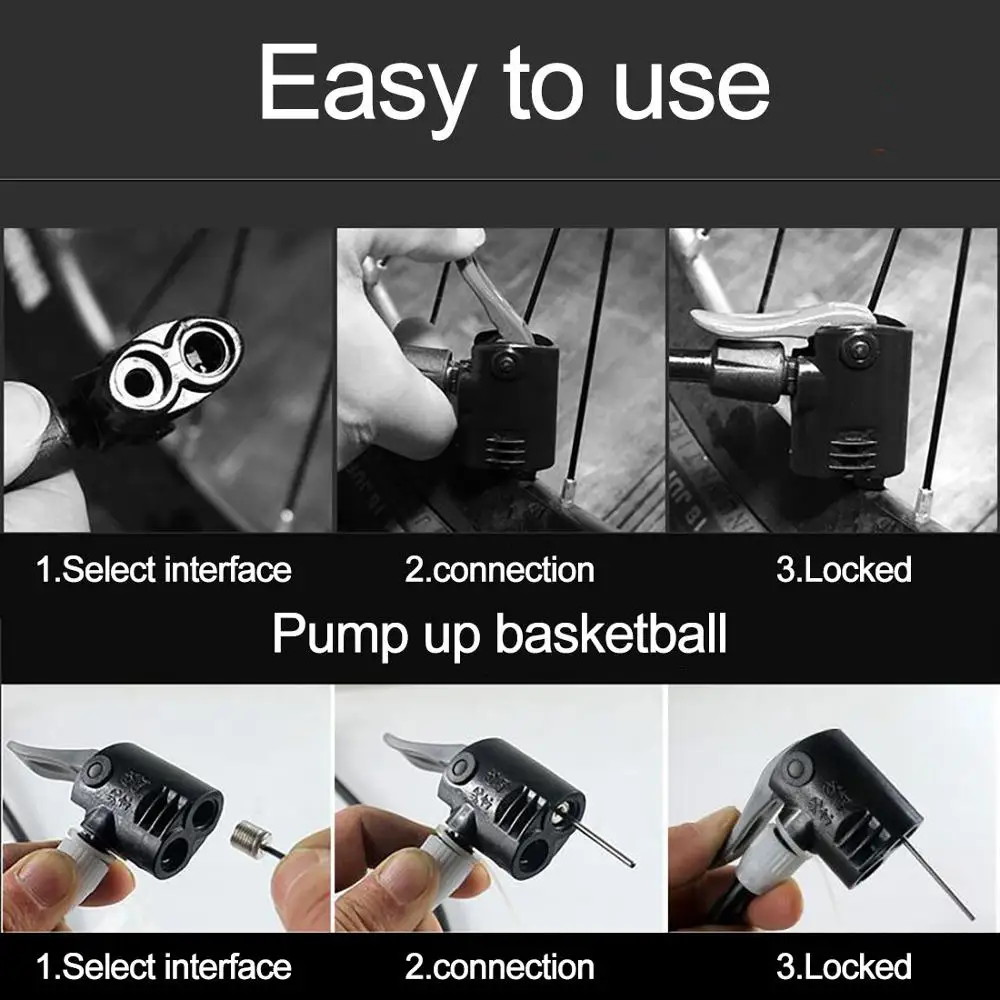 Easy to use

1.Select interface

2.connection

3.Locked

Pump up basketball

1.Select interface

2.connection

3.Locked