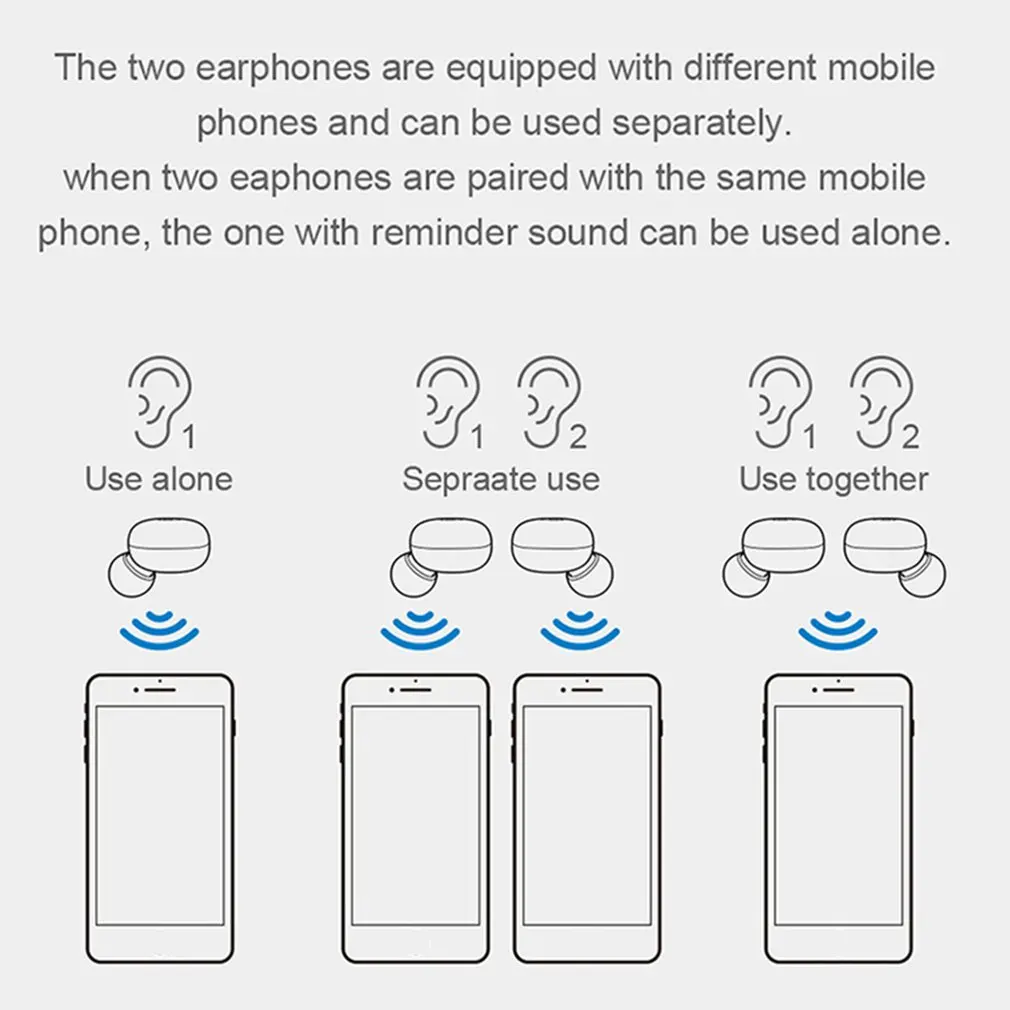 The two earphones are equipped with different mobile phones and can be used separately.
when two eaphones are paired with the same mobile phone, the one with reminder sound can be used alone.

1
Use alone

1 2
Sepraate use

1 2
Use together