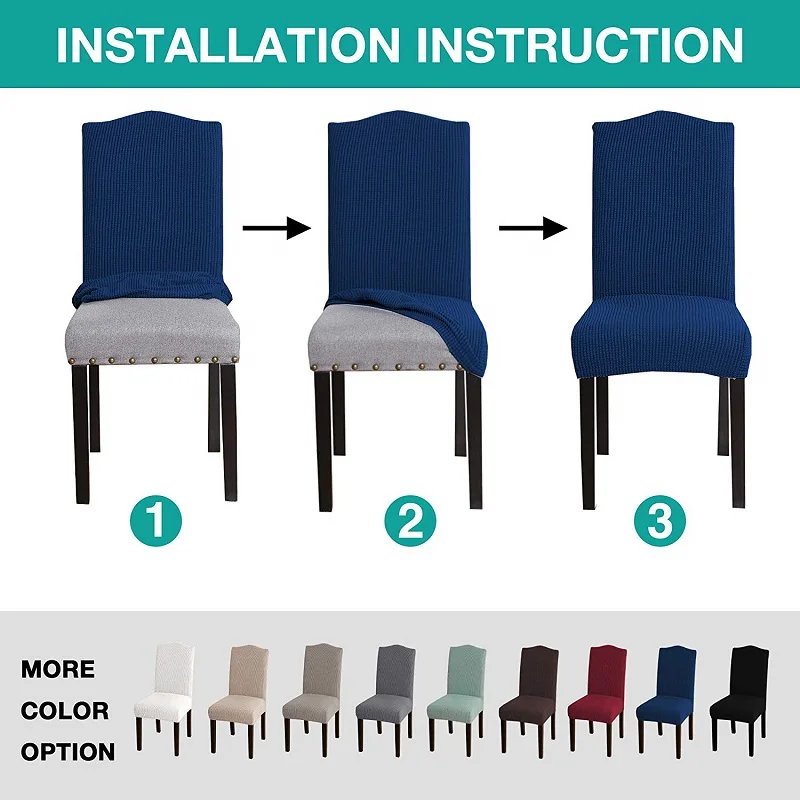 INSTALLATION INSTRUCTION

1

2

3

MORE COLOR OPTION