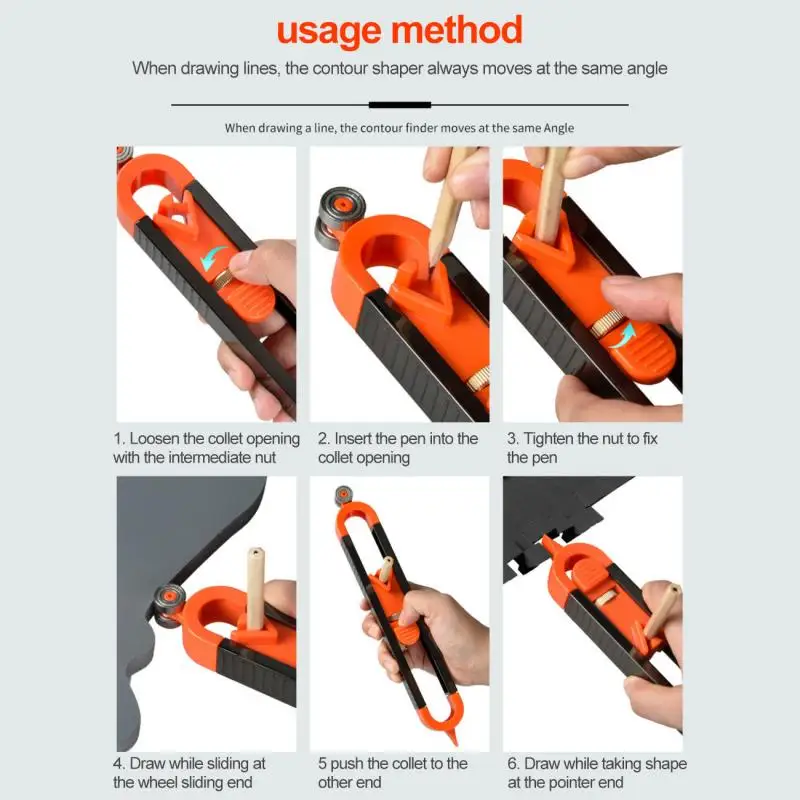 usage method

When drawing lines, the contour shaper always moves at the same angle

When drawing a line, the contour finder moves at the same Angle

1. Loosen the collet opening with the intermediate nut

2. Insert the pen into the collet opening

3. Tighten the nut to fix the pen

4. Draw while sliding at the wheel sliding end

5 push the collet to the other end

6. Draw while taking shape at the pointer end