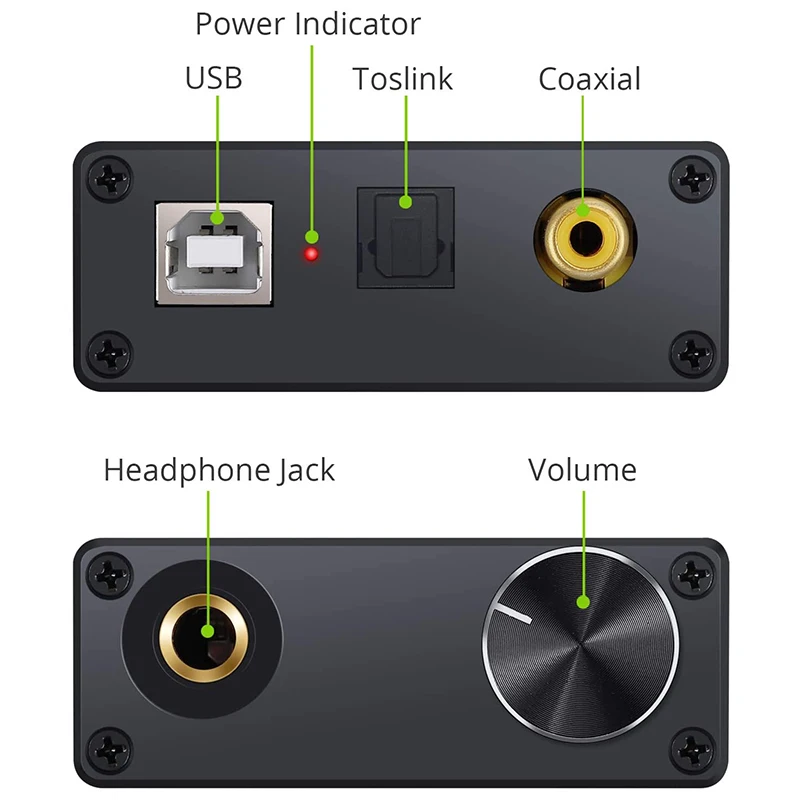 Power Indicator

USB

Toslink

Coaxial

Headphone Jack

Volume