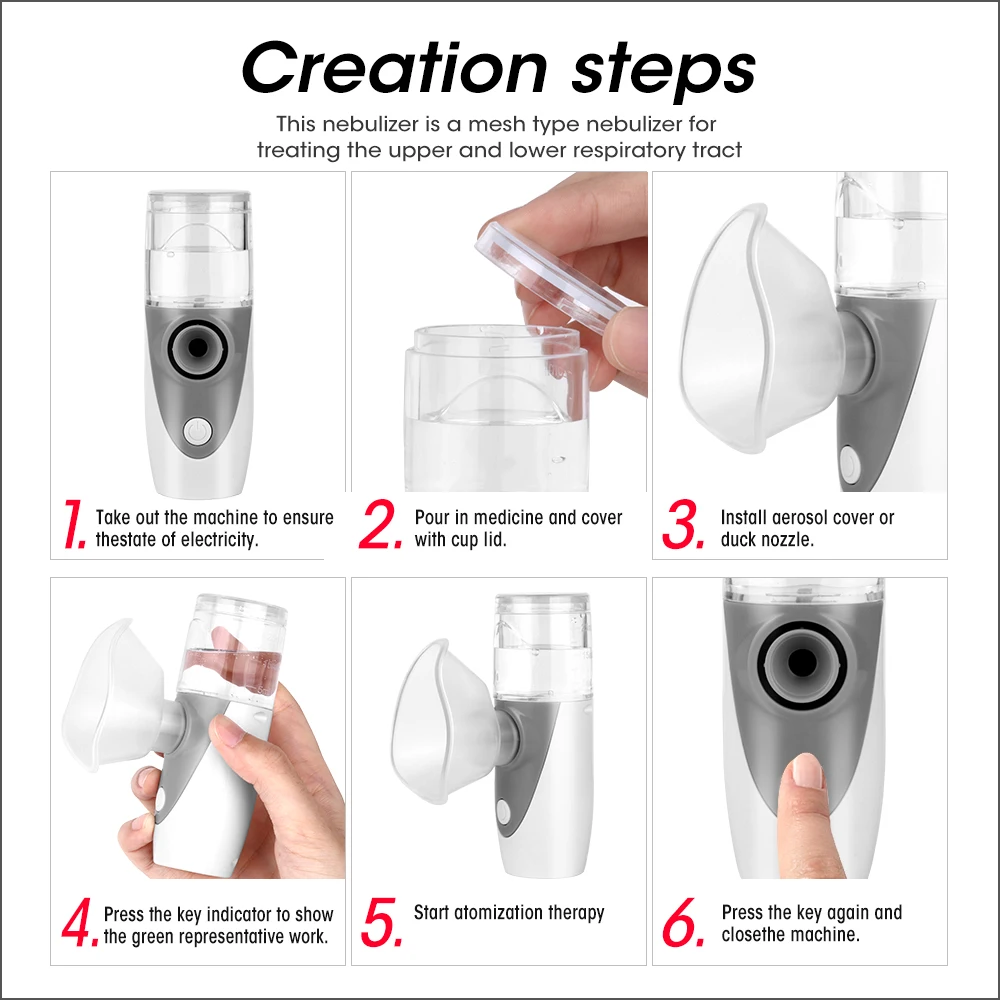 Creation steps

This nebulizer is a mesh type nebulizer for treating the upper and lower respiratory tract

1. Take out the machine to ensure thestate of electricity.

2. Pour in medicine and cover with cup lid.

3. Install aerosol cover or duck nozzle.

4. Press the key indicator to show the green representative work.

5. Start atomization therapy

6. Press the key again and closethe machine.