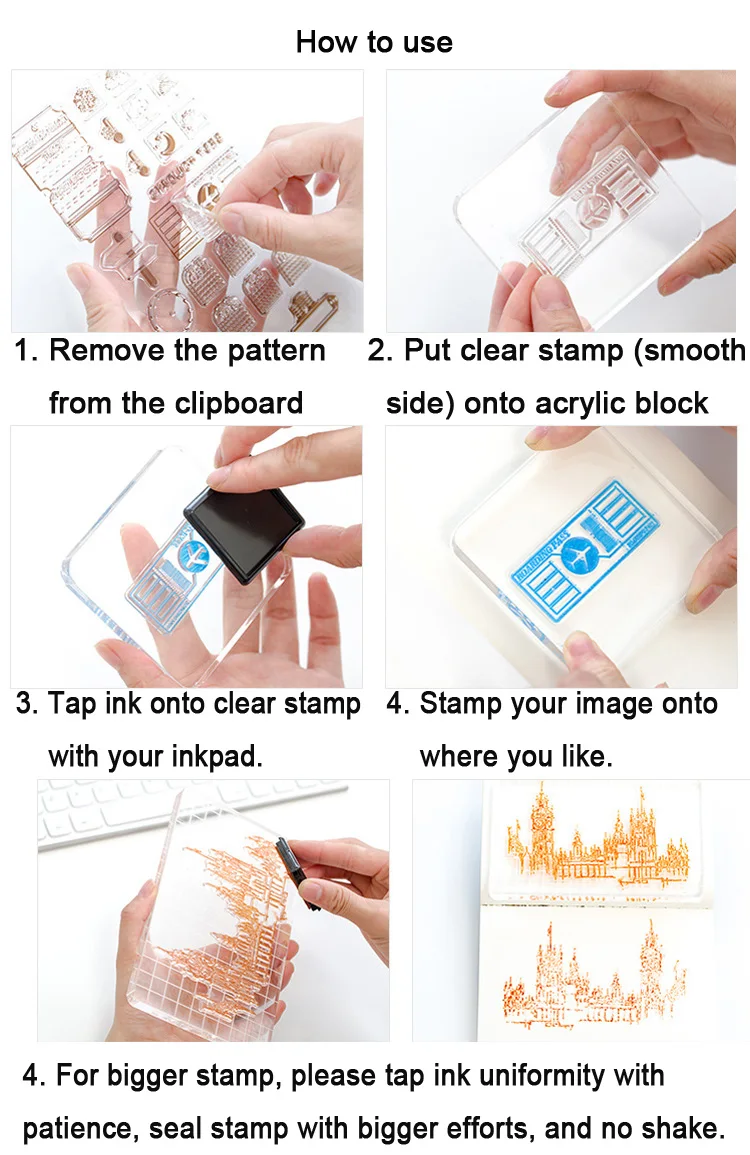 How to use

1. Remove the pattern from the clipboard

2. Put clear stamp (smooth side) onto acrylic block

3. Tap ink onto clear stamp with your inkpad.

4. Stamp your image onto where you like.

4. For bigger stamp, please tap ink uniformity with patience, seal stamp with bigger efforts, and no shake.