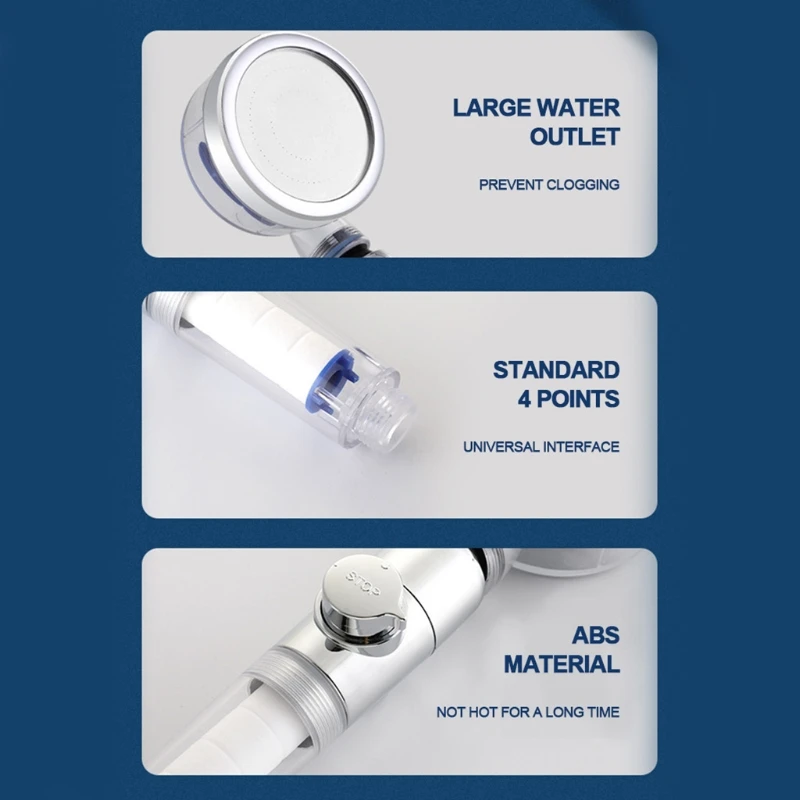 LARGE WATER OUTLET

PREVENT CLOGGING

STANDARD 4 POINTS

UNIVERSAL INTERFACE

STOP

ABS MATERIAL

NOT HOT FOR A LONG TIME