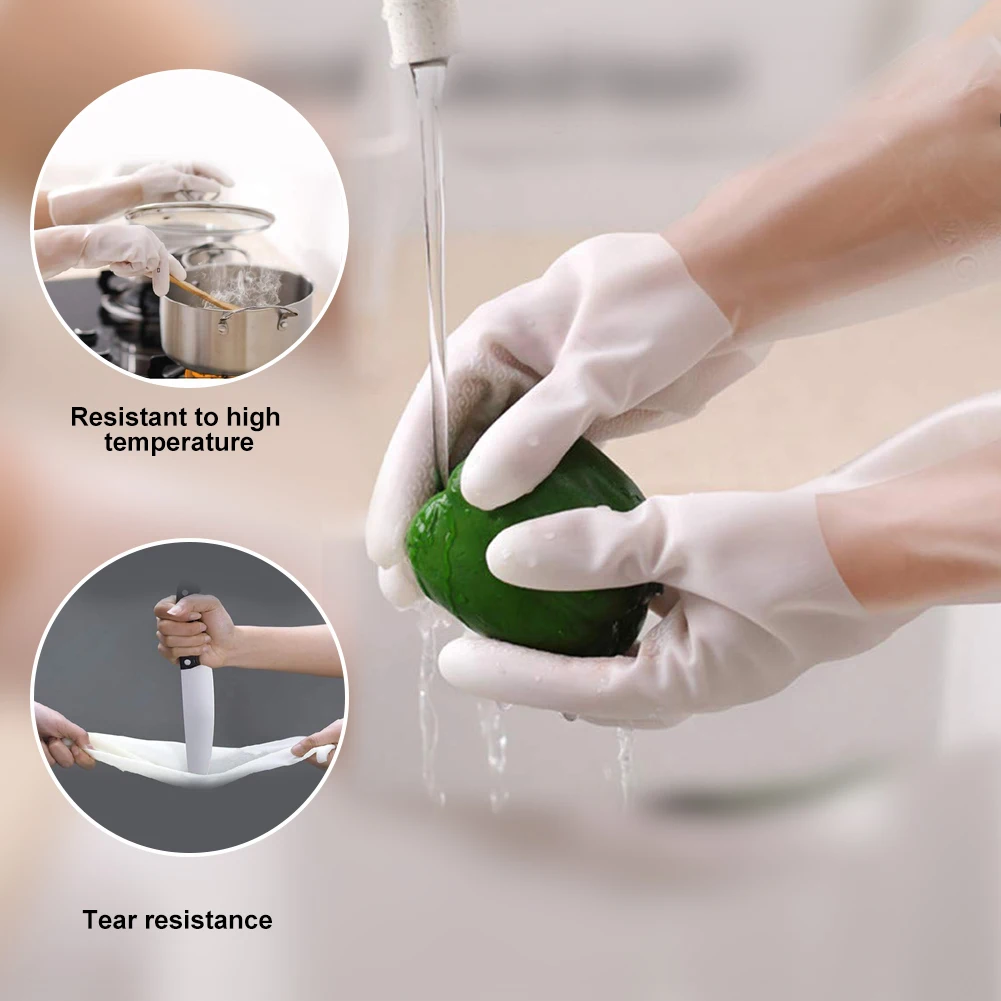 Resistant to high temperature

Tear resistance