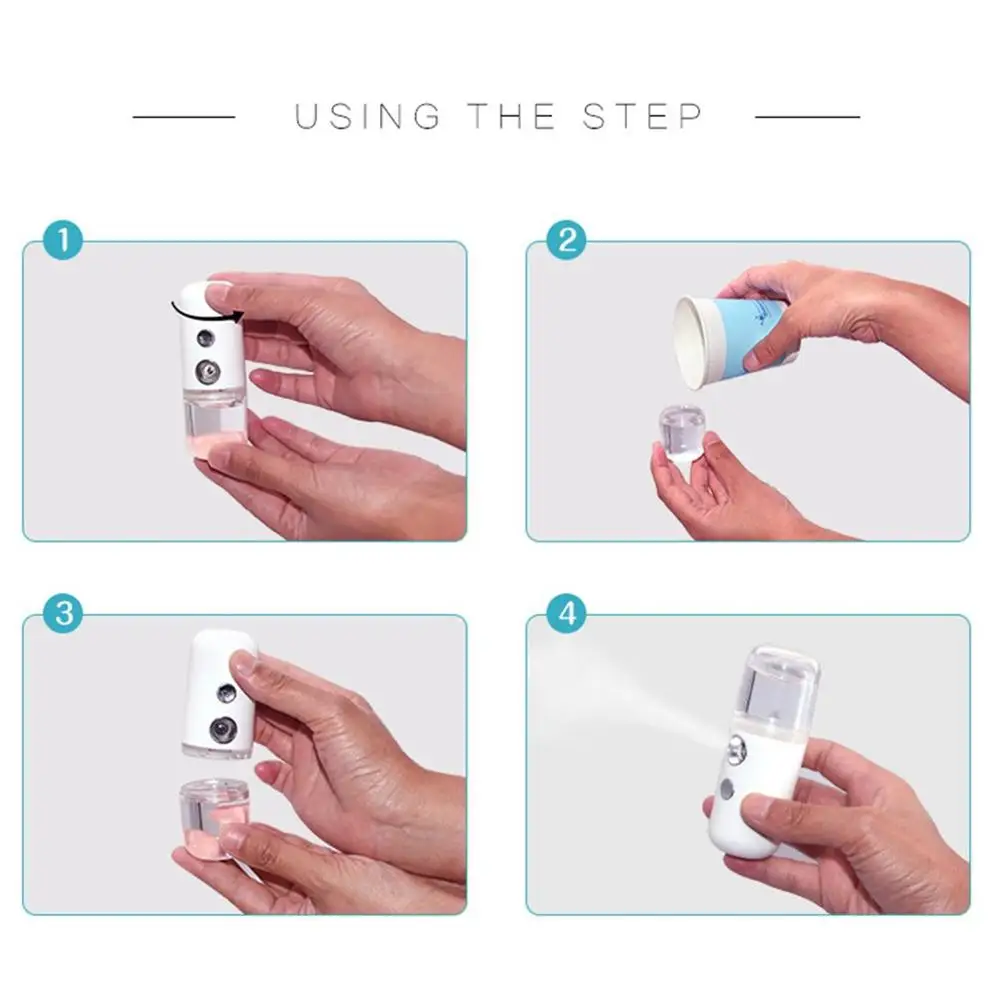 USING THE STEP

1

2

3

4