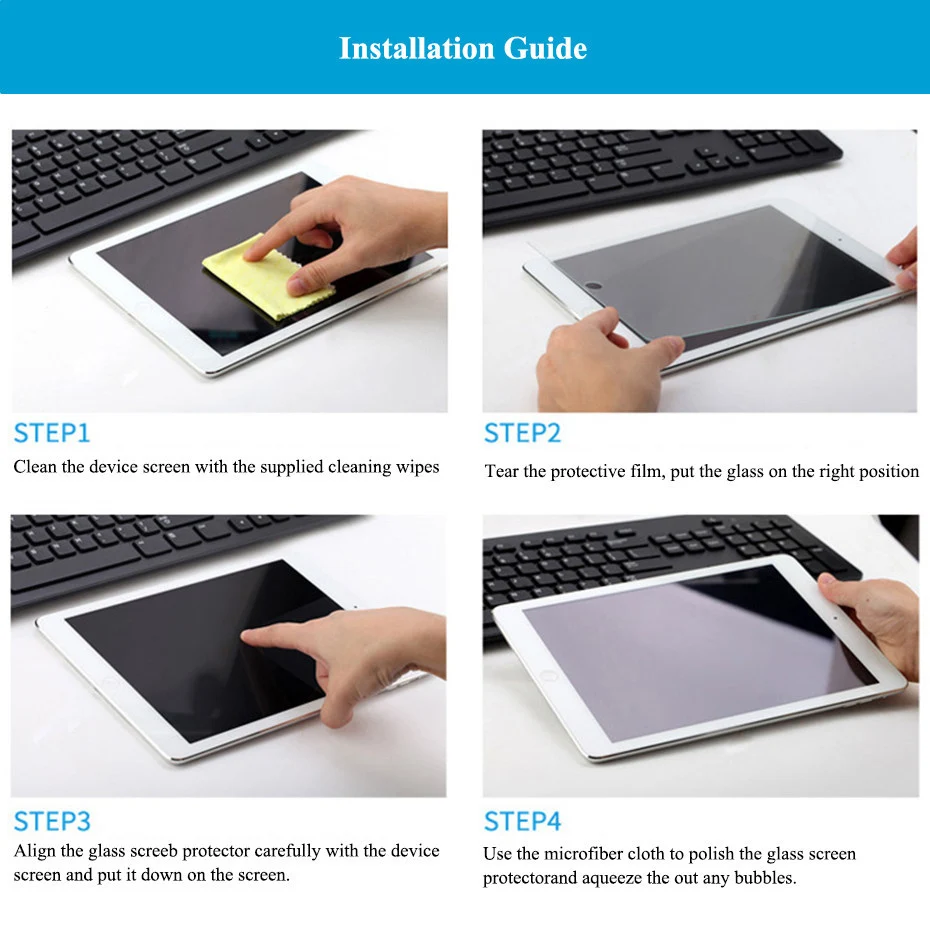 Installation Guide

STEP1
Clean the device screen with the supplied cleaning wipes

STEP2
Tear the protective film, put the glass on the right position

STEP3
Align the glass screeb protector carefully with the device screen and put it down on the screen.

STEP4
Use the microfiber cloth to polish the glass screen protectorand aqueeze the out any bubbles.