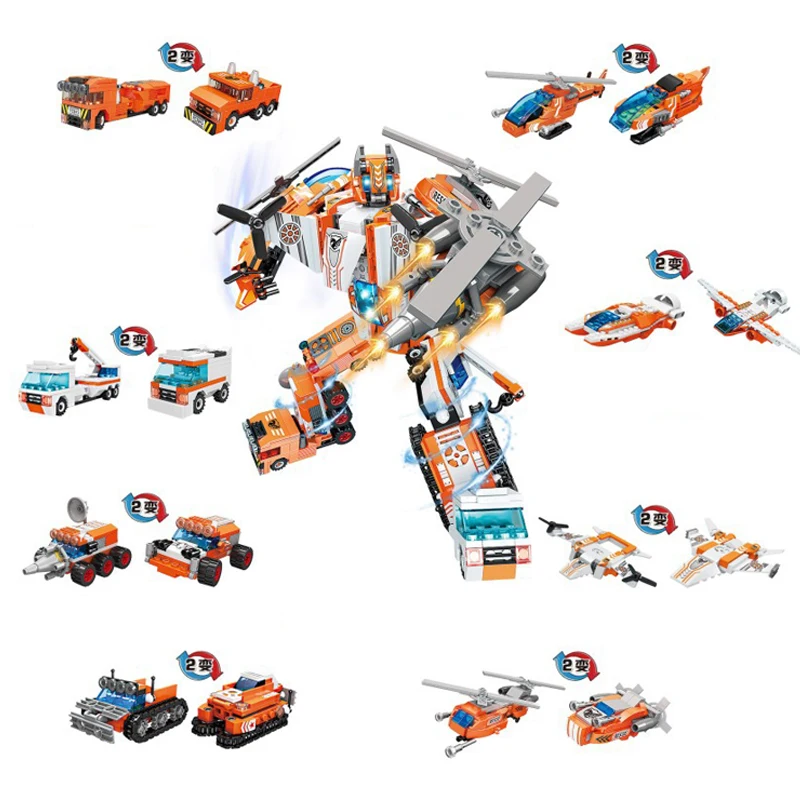 2变
2变
2变
2变
2变
2变
2变
2变