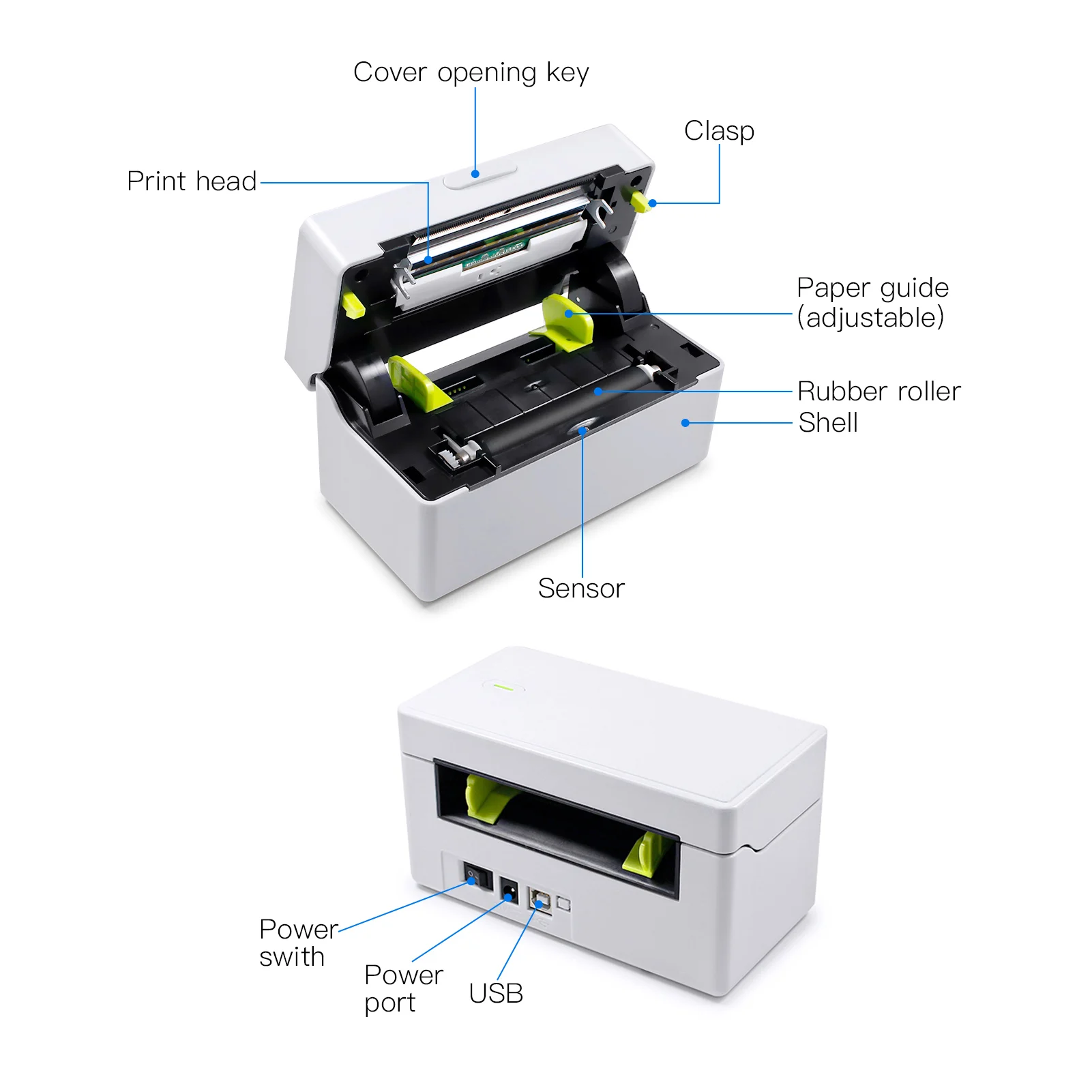 Cover opening key

Clasp

Print head

Paper guide (adjustable)

Rubber roller

Shell

Sensor

Power swith

Power port

USB