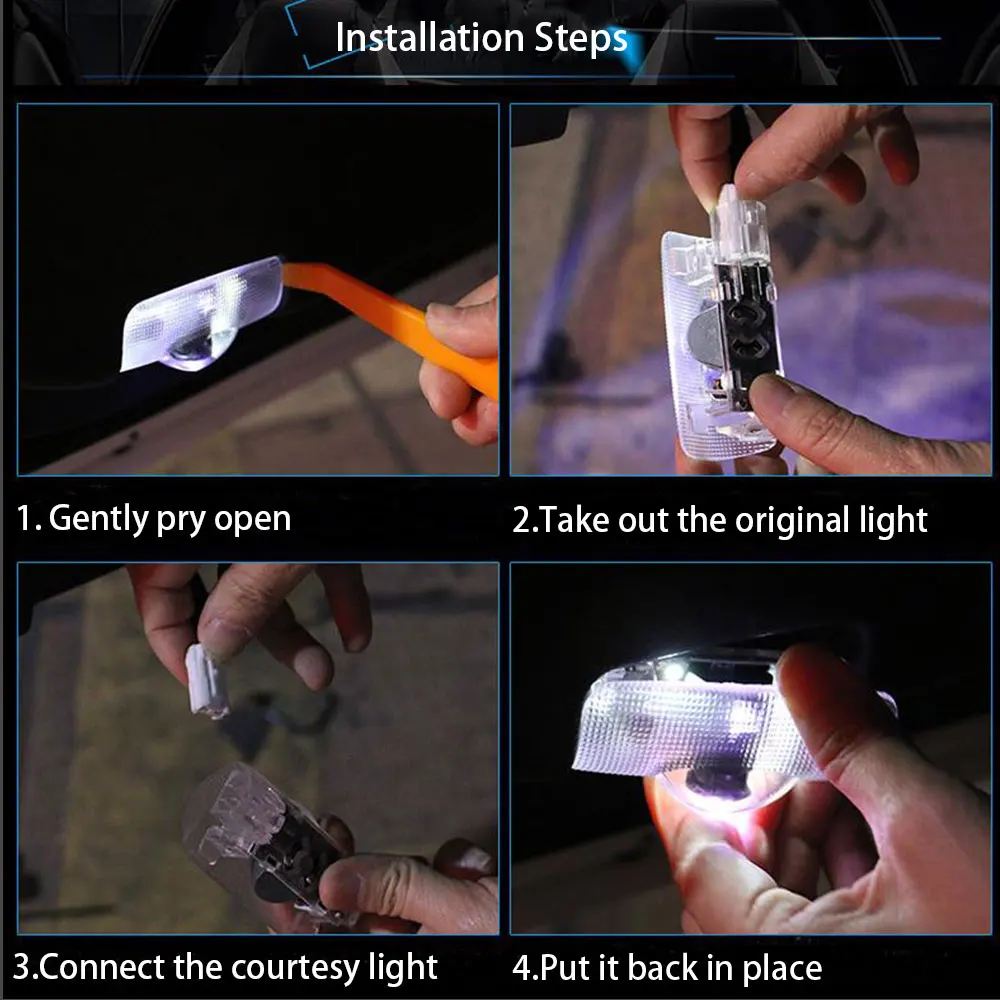 Installation Steps

1. Gently pry open

2.Take out the original light

3.Connect the courtesy light

4.Put it back in place