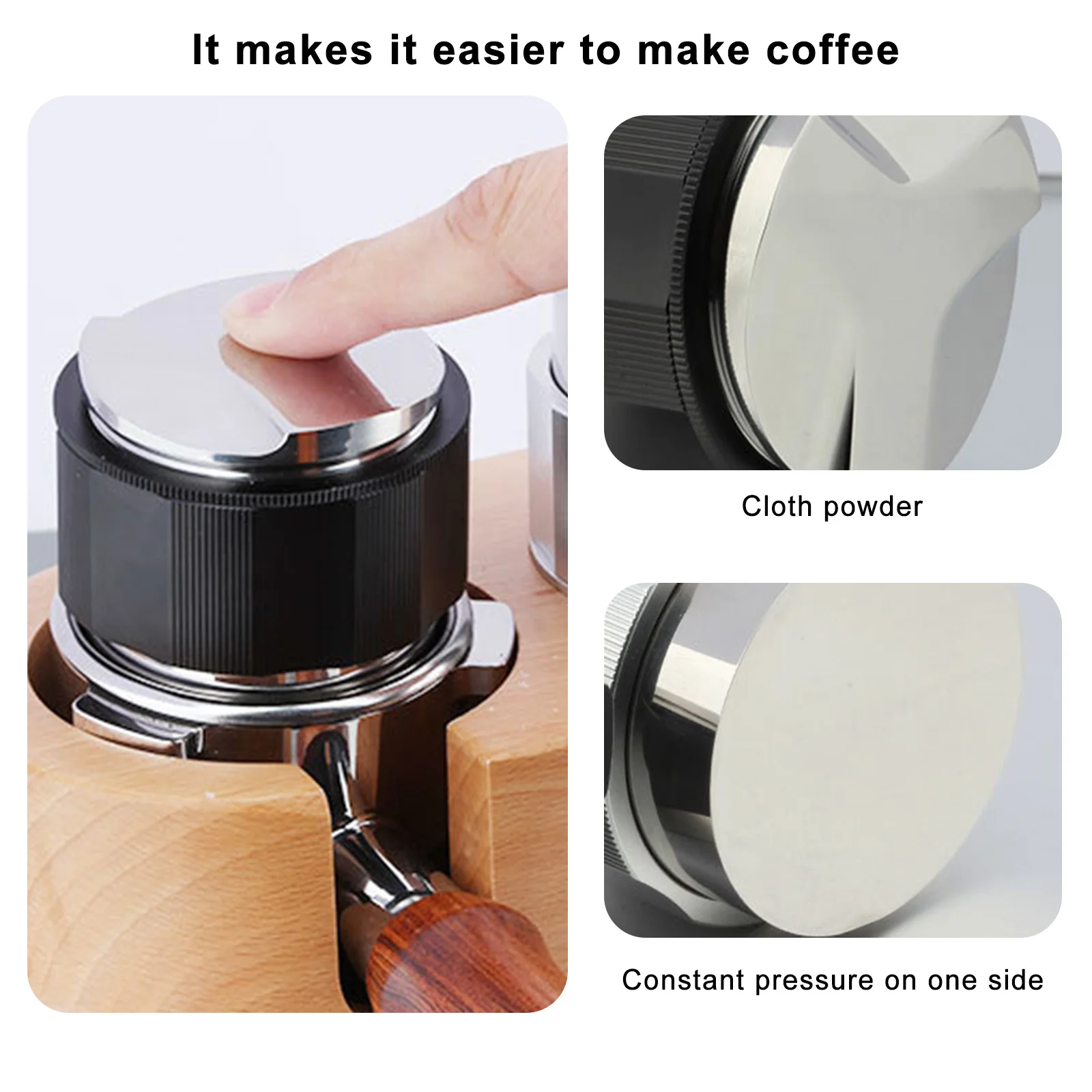 It makes it easier to make coffee

Cloth powder

Constant pressure on one side